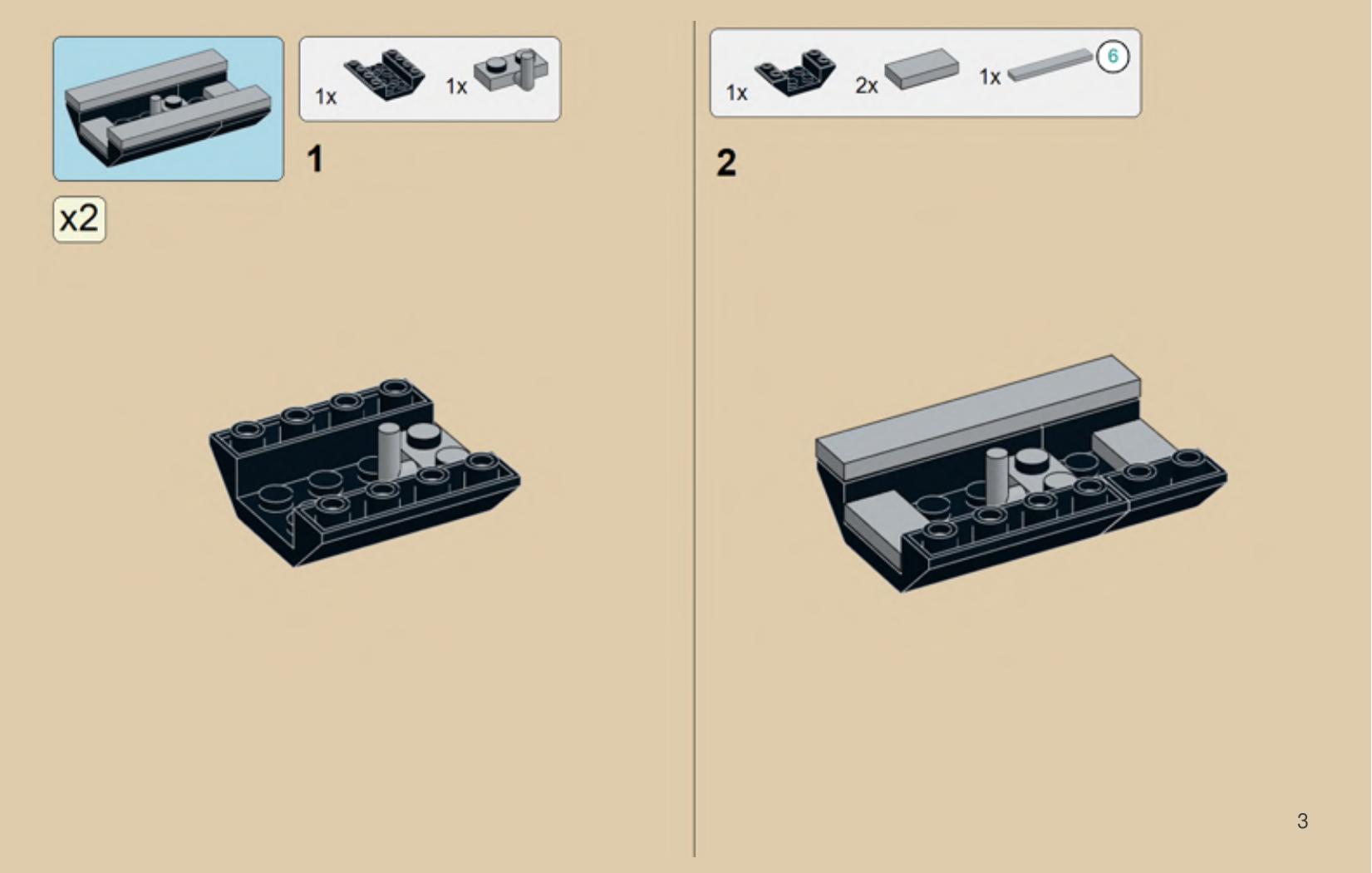 1x 1x

1

x2

1x 2x 1x 6

2

3