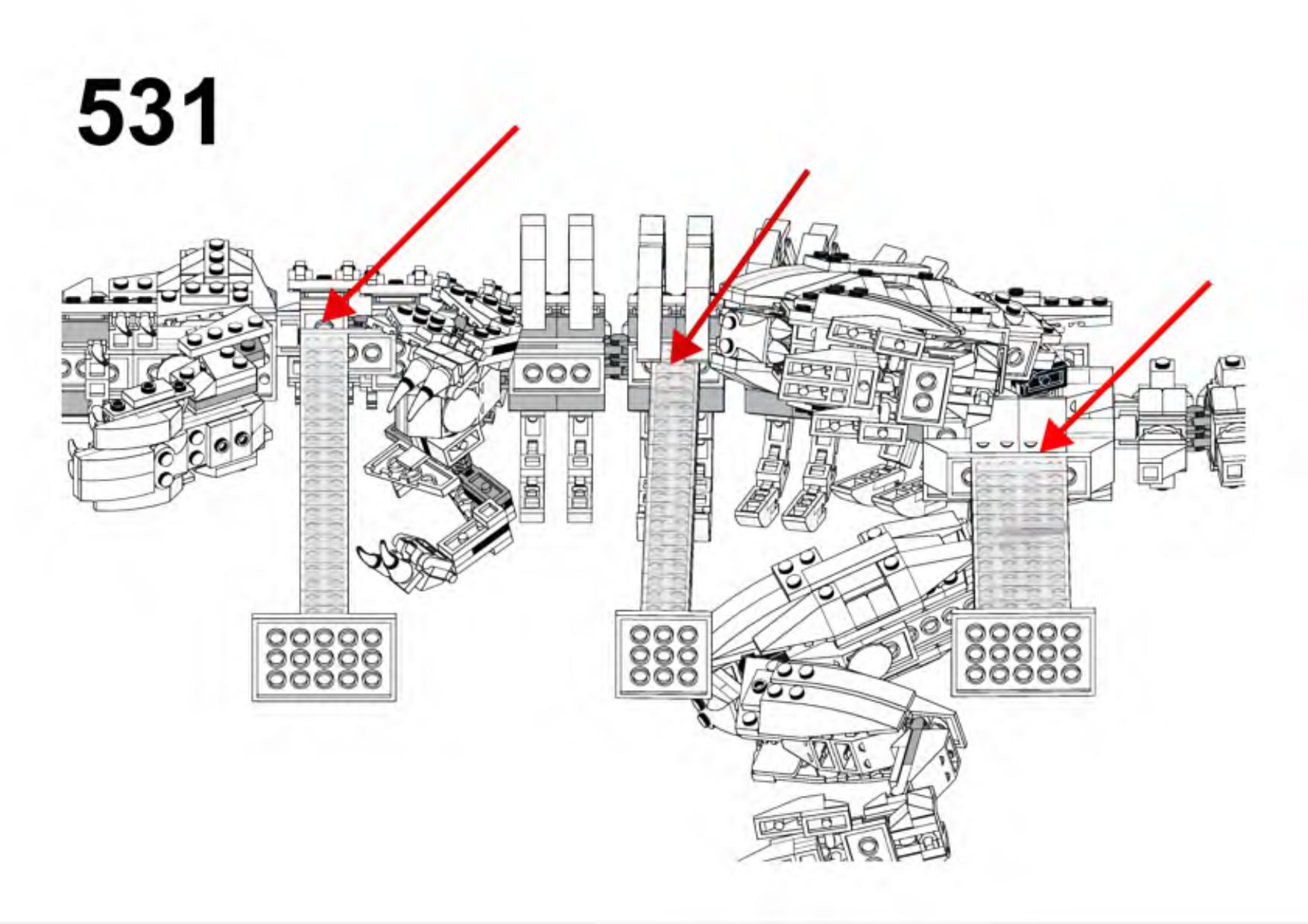 531