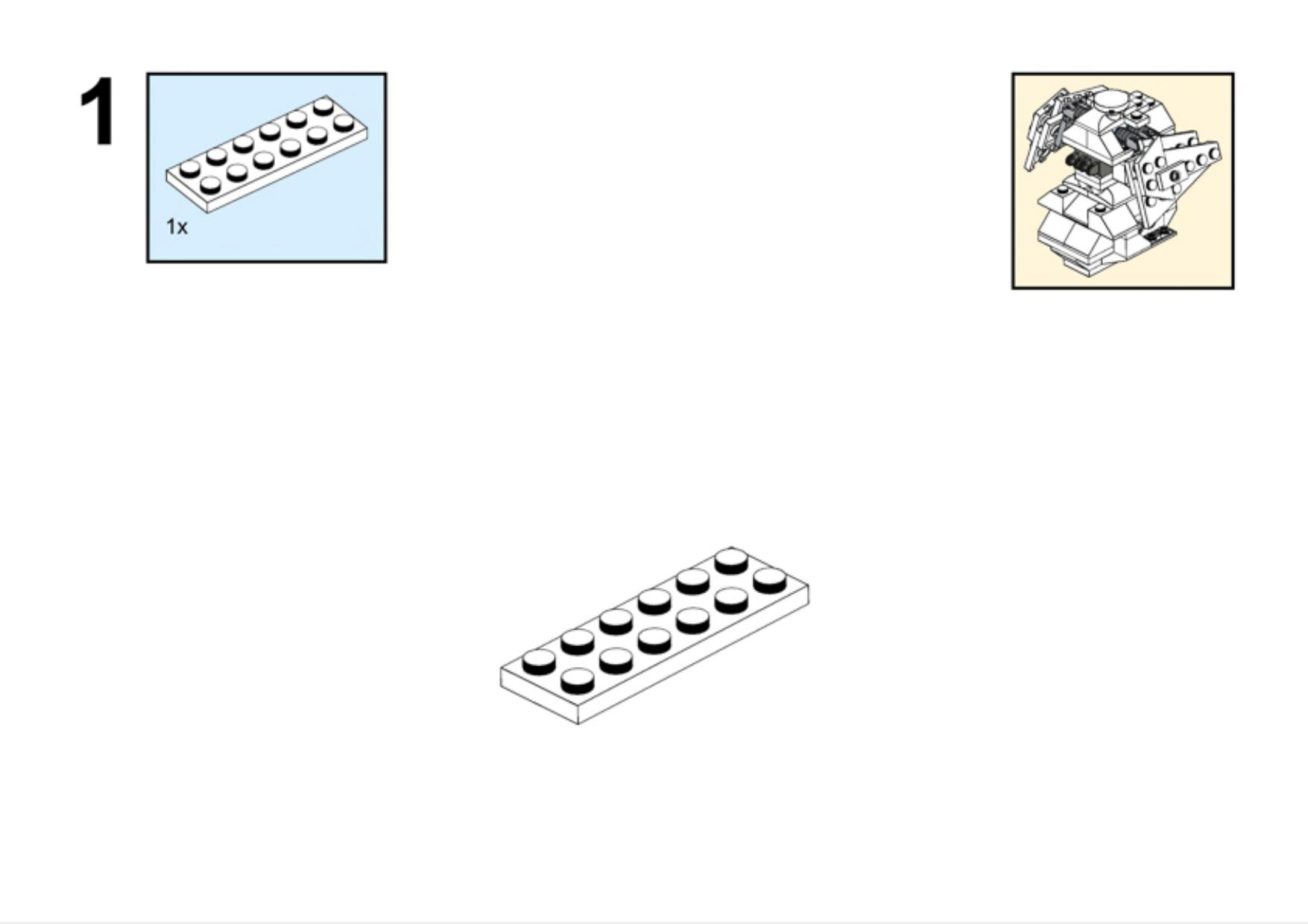 1

1x