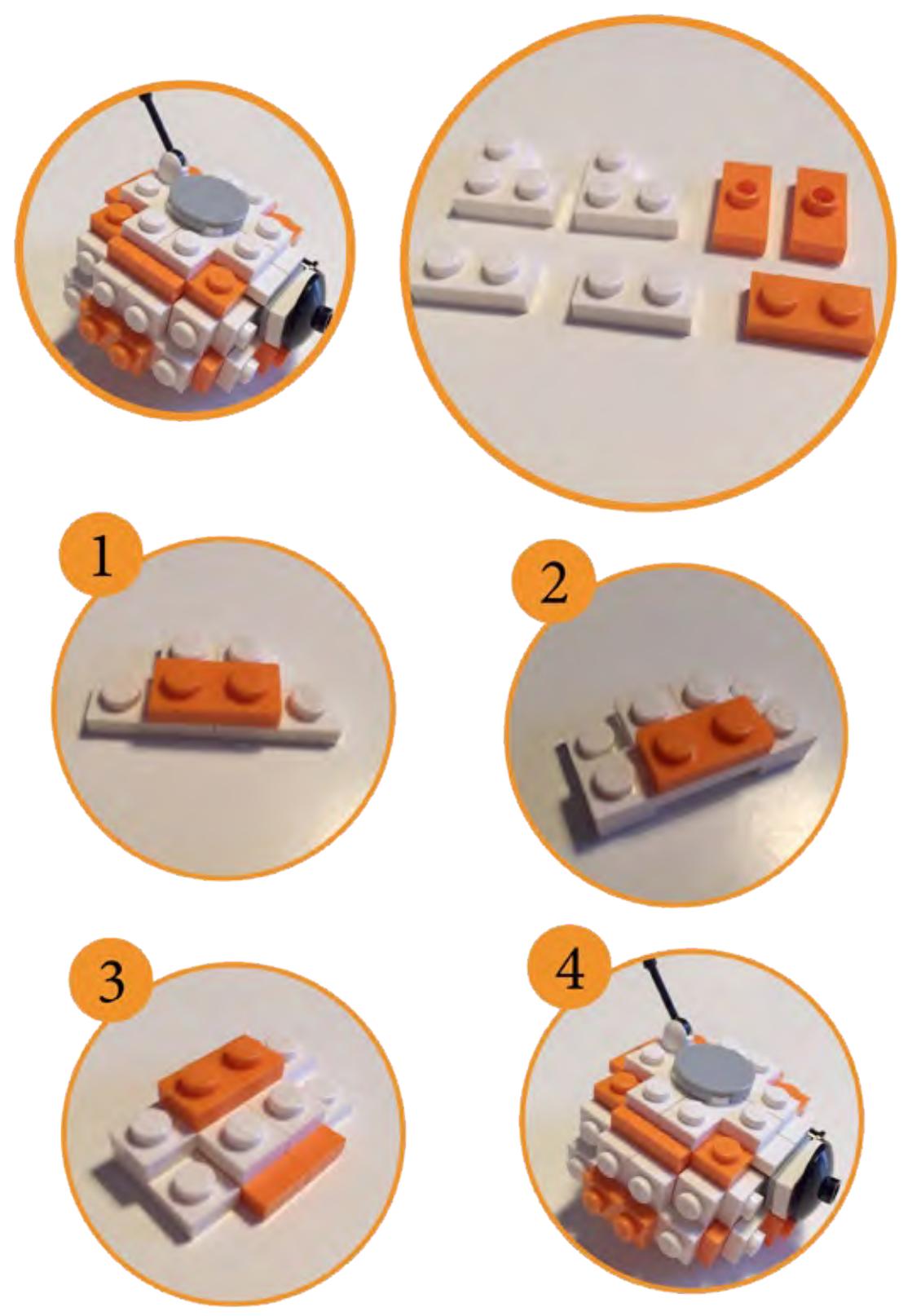 1

2

3

4