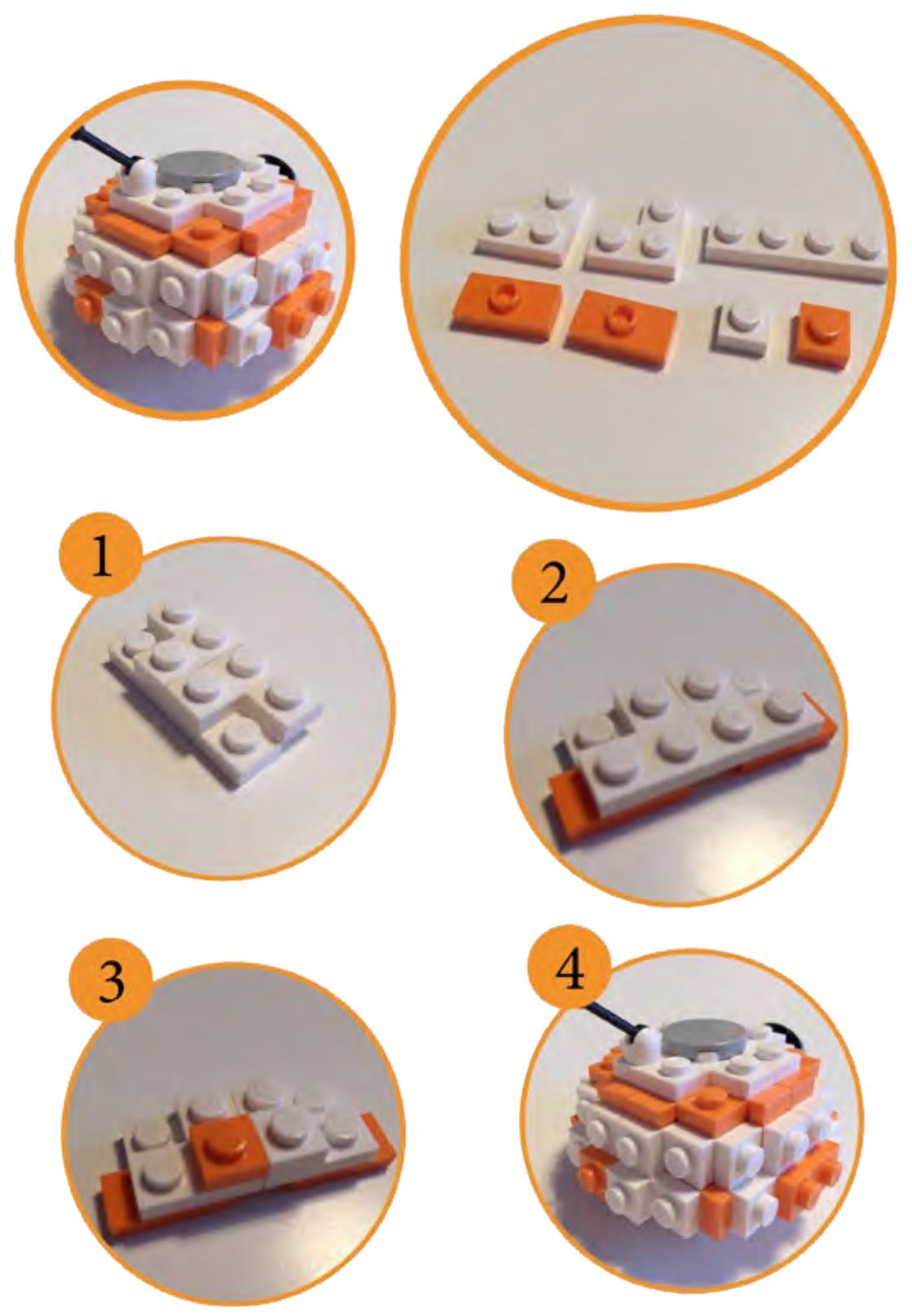 1

2

3

4