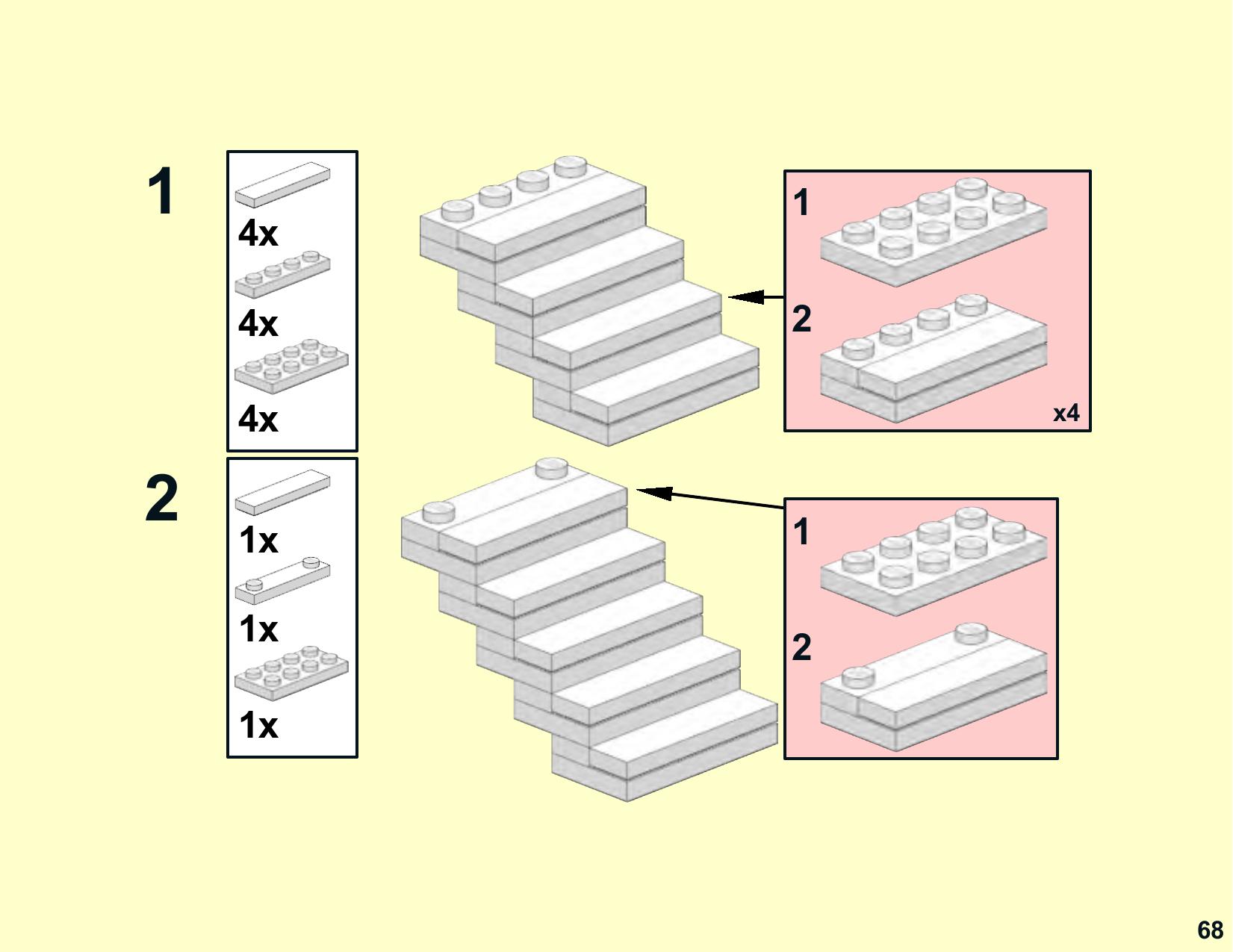 1

4x

4x

4x

1

2

x4

2

1x

1x

1x

1

2

68