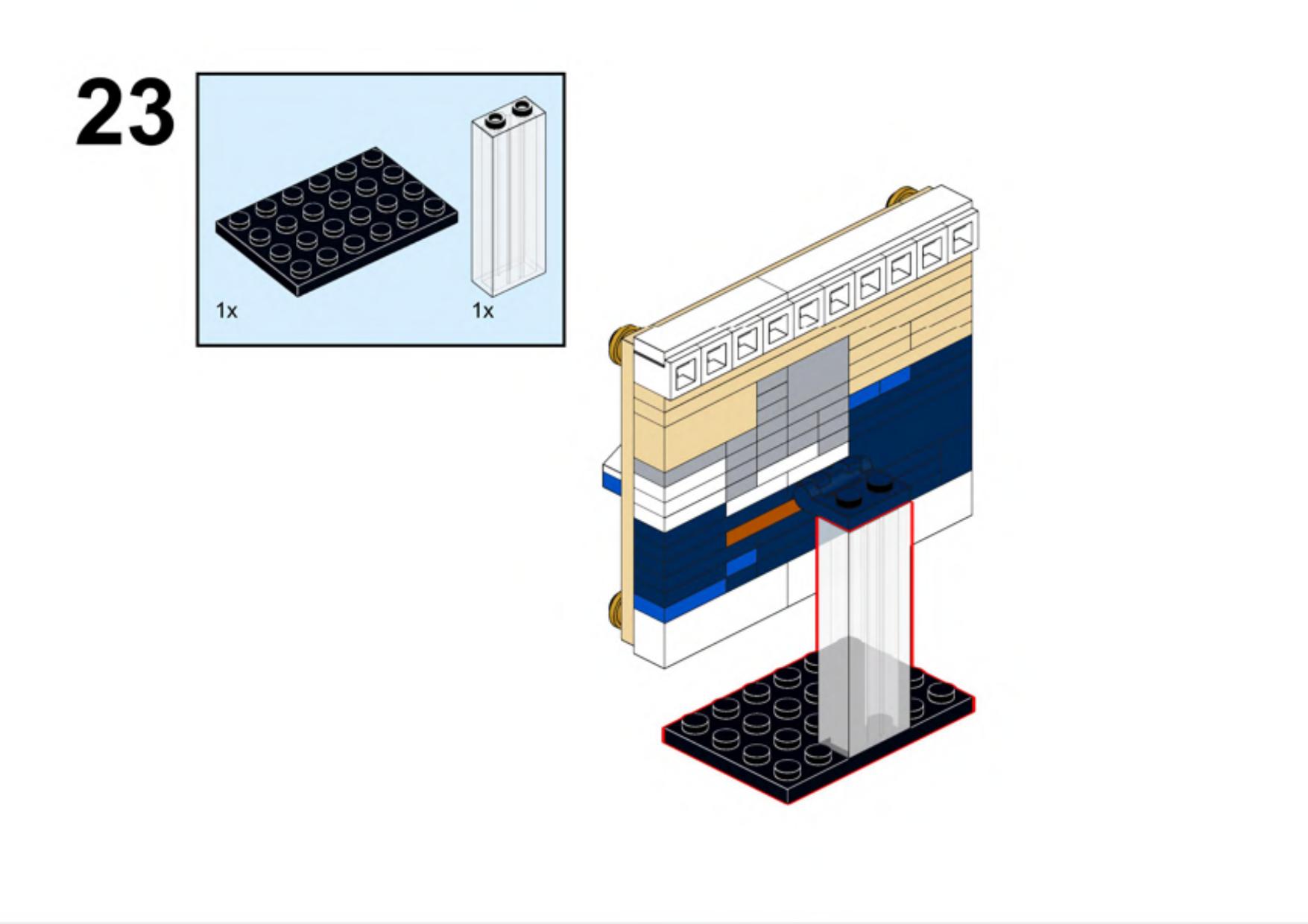 23

1x

1x