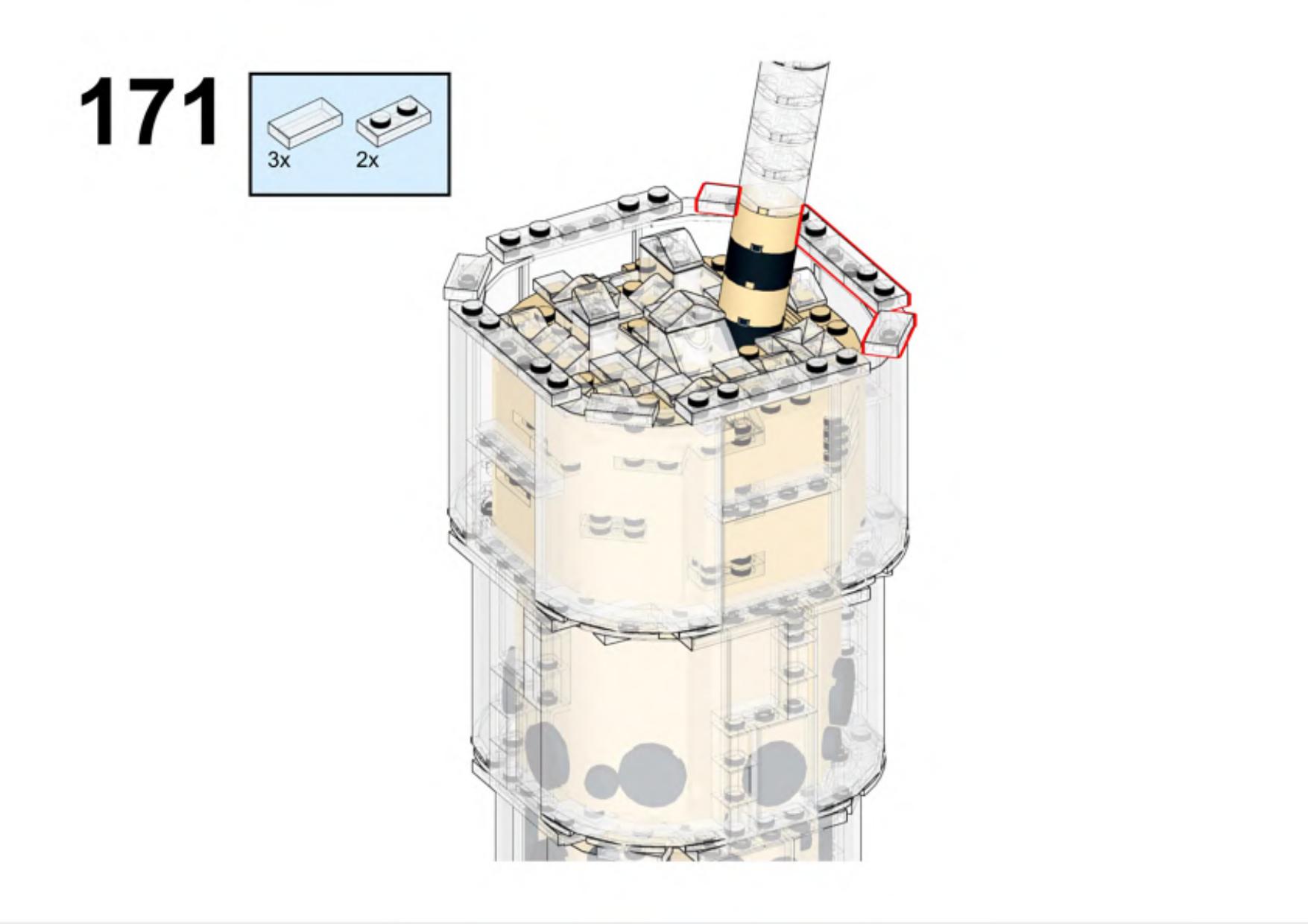 171

3x 2x