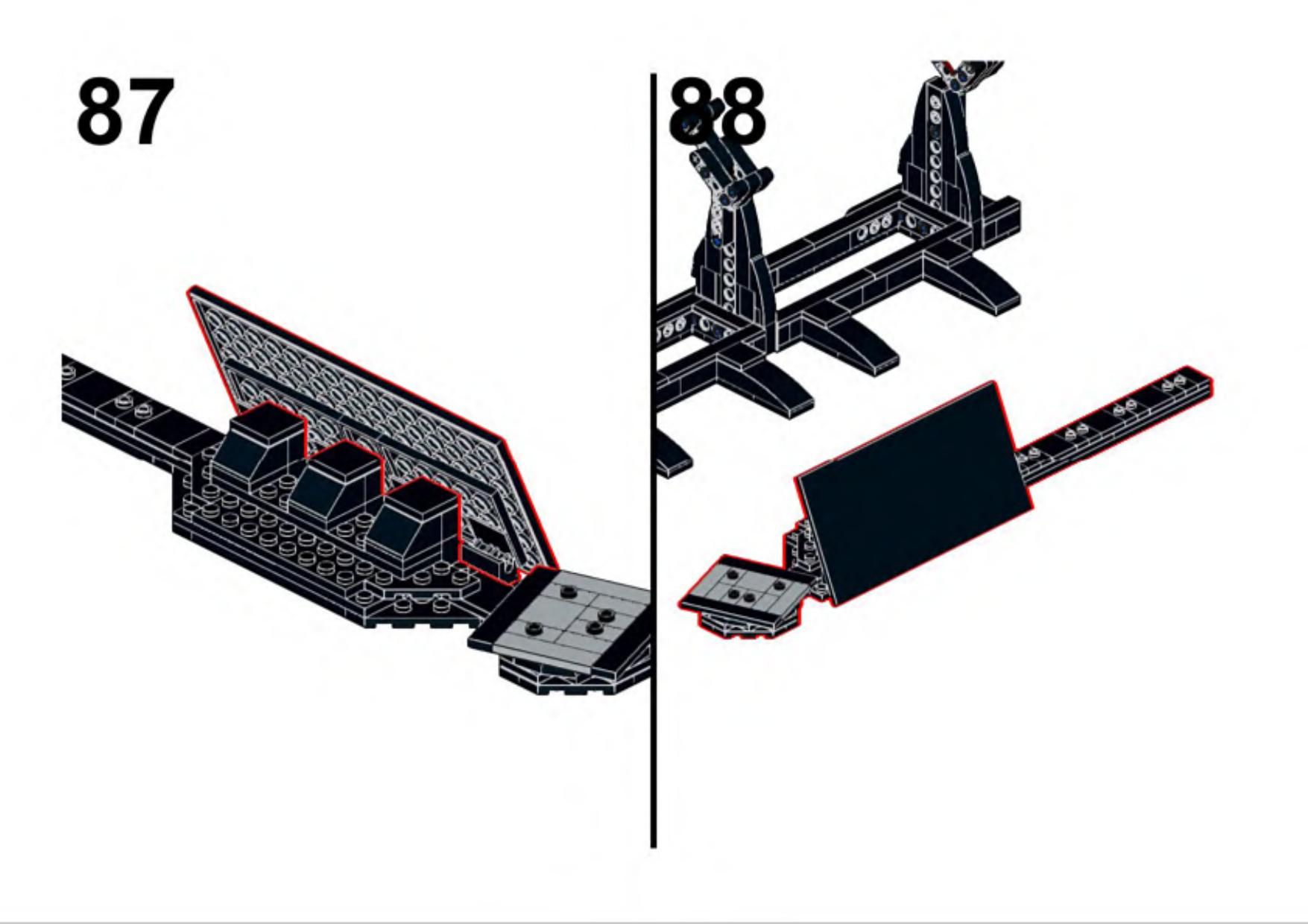 87

88