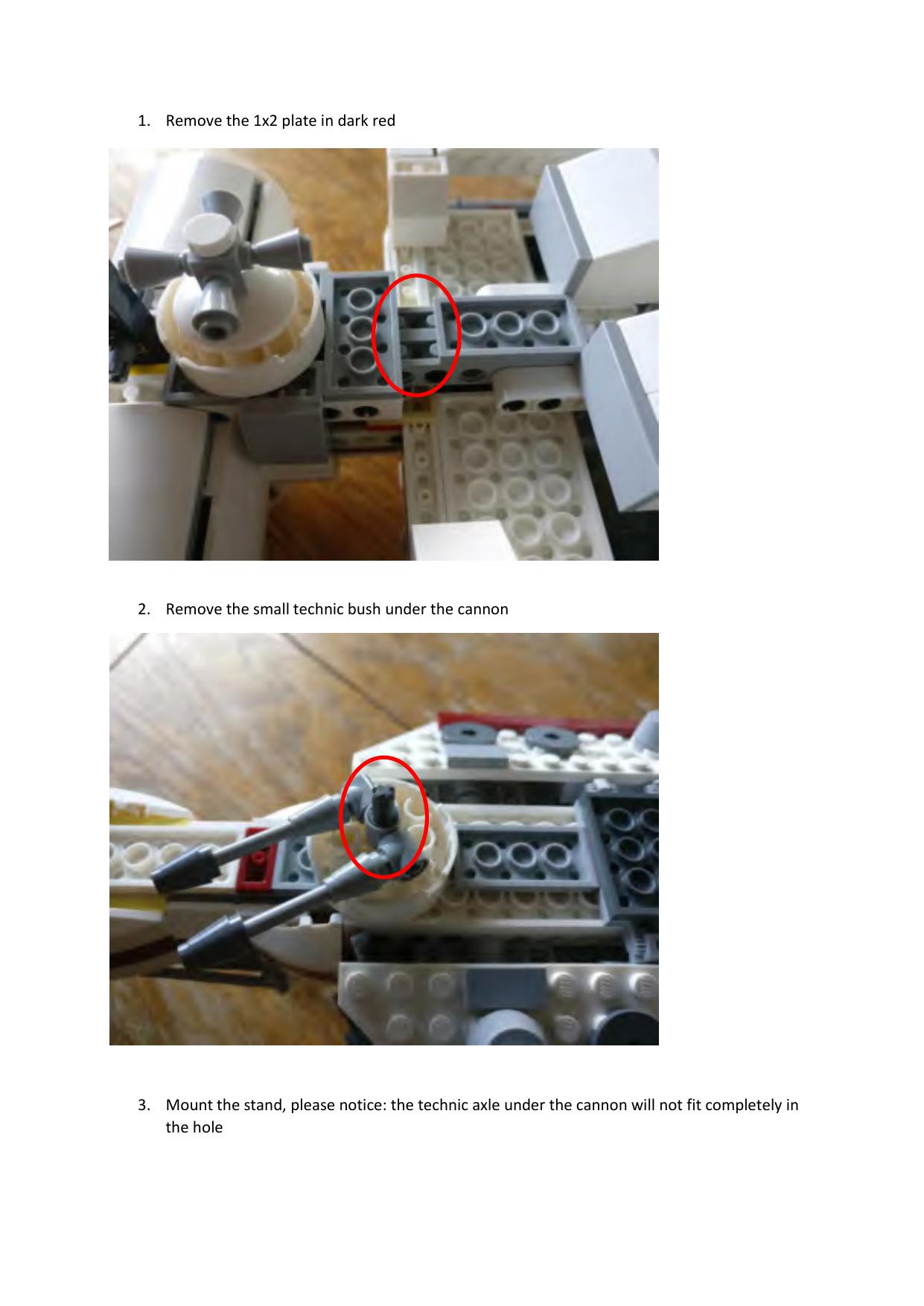 1. Remove the 1x2 plate in dark red

2. Remove the small technic bush under the cannon

3. Mount the stand, please notice: the technic axle under the cannon will not fit completely in the hole