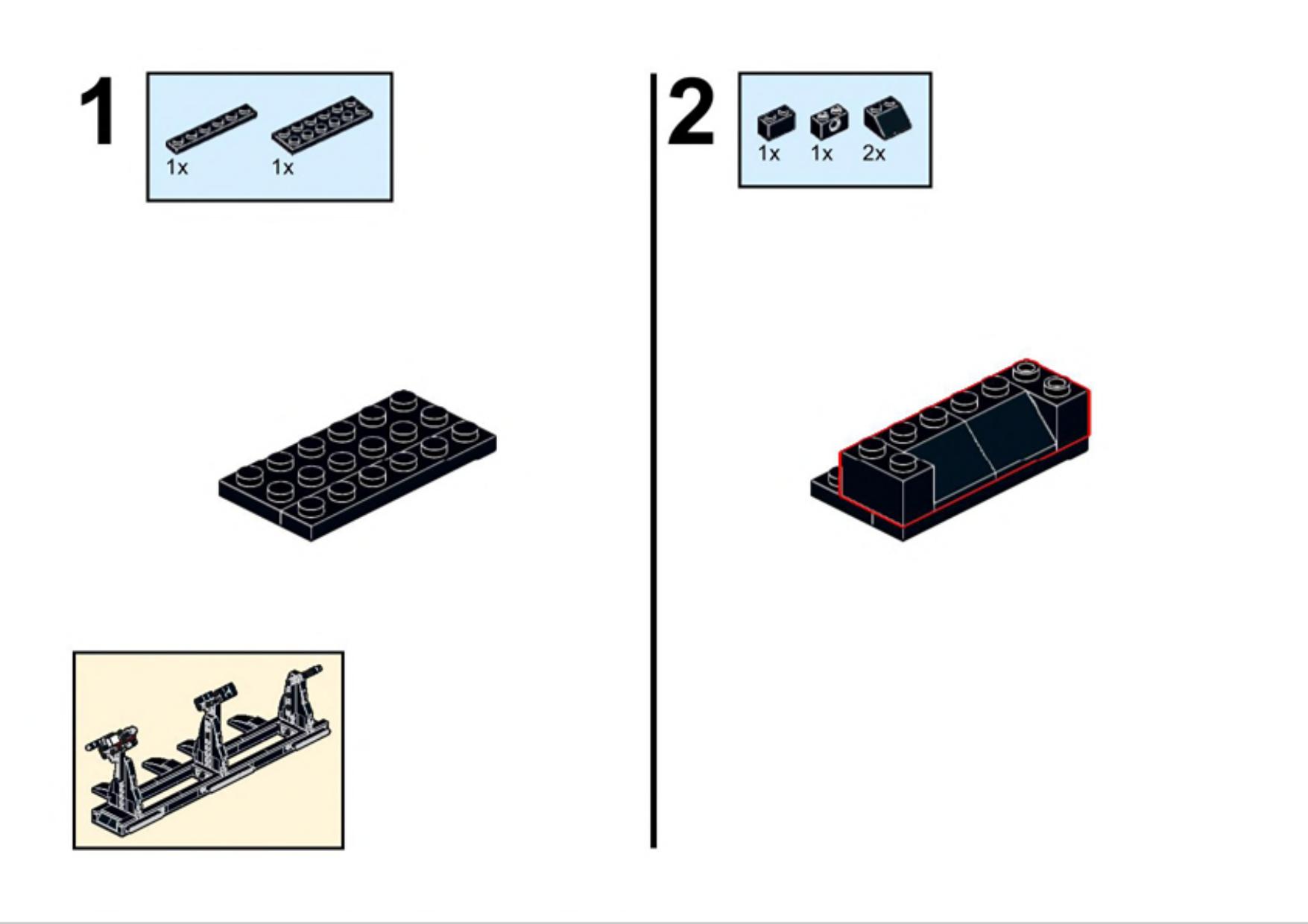 1

1x 1x

2

1x 1x 2x