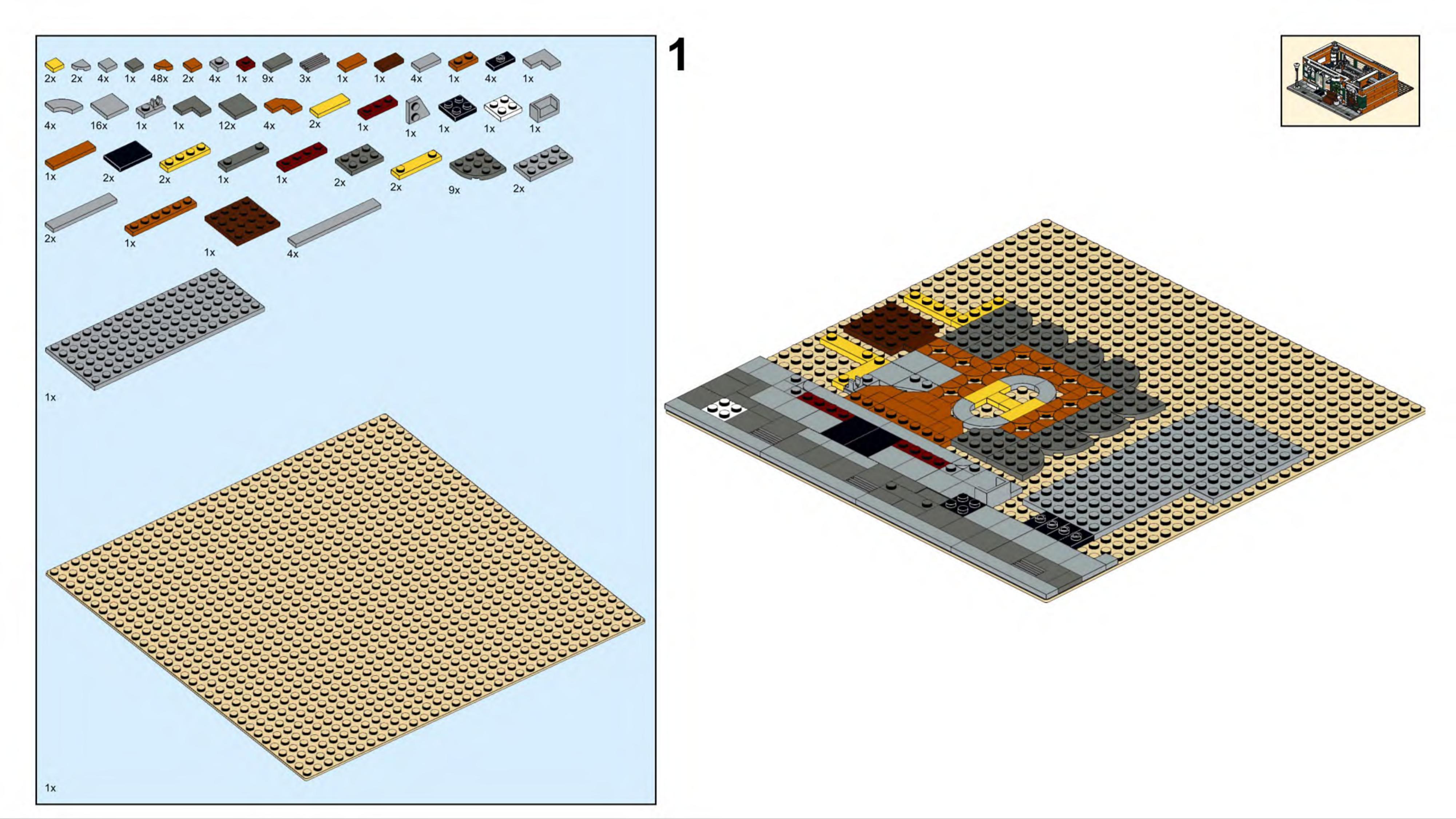 2x 2x 4x 1x 48x 2x 4x 1x 9x 3x 1x 1x 4x 1x 4x 1x

4x 16x 1x 1x 12x 4x 2x 1x 1x 1x 1x 1x

1x 2x 2x 1x 1x 2x 2x 9x 2x

2x 1x 1x 4x

1x

1x

1