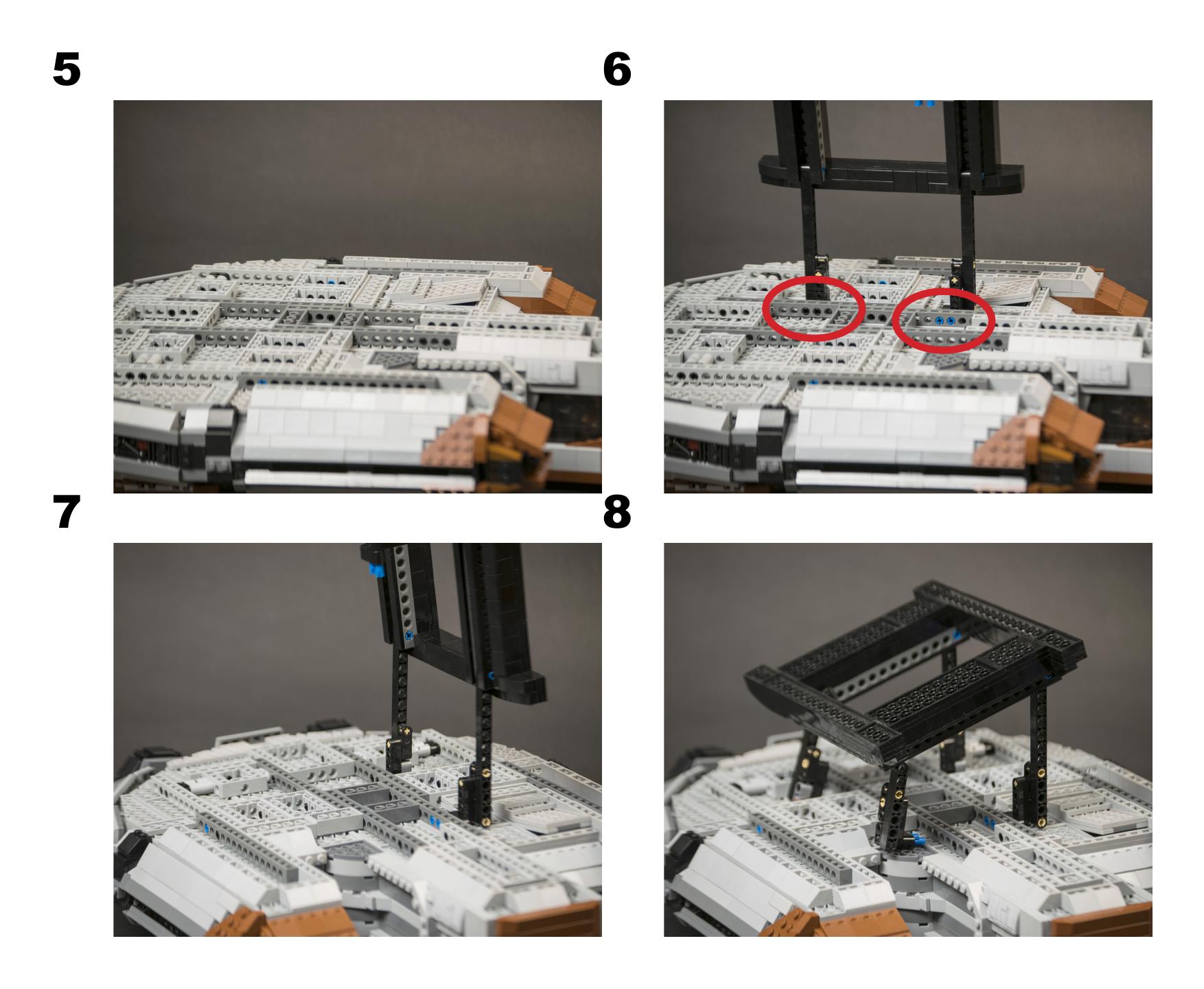 5

6

7

8