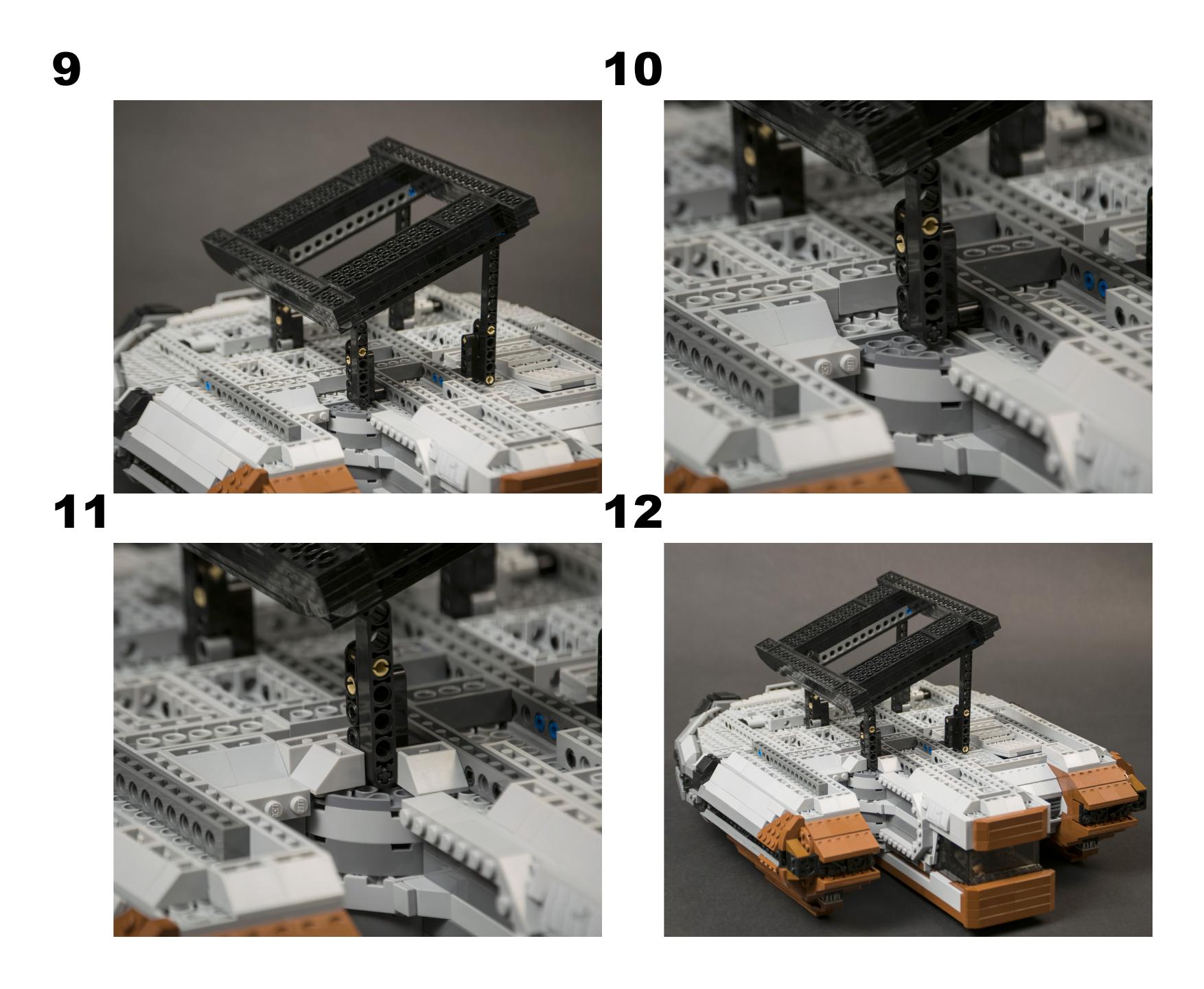 9

10

11

12