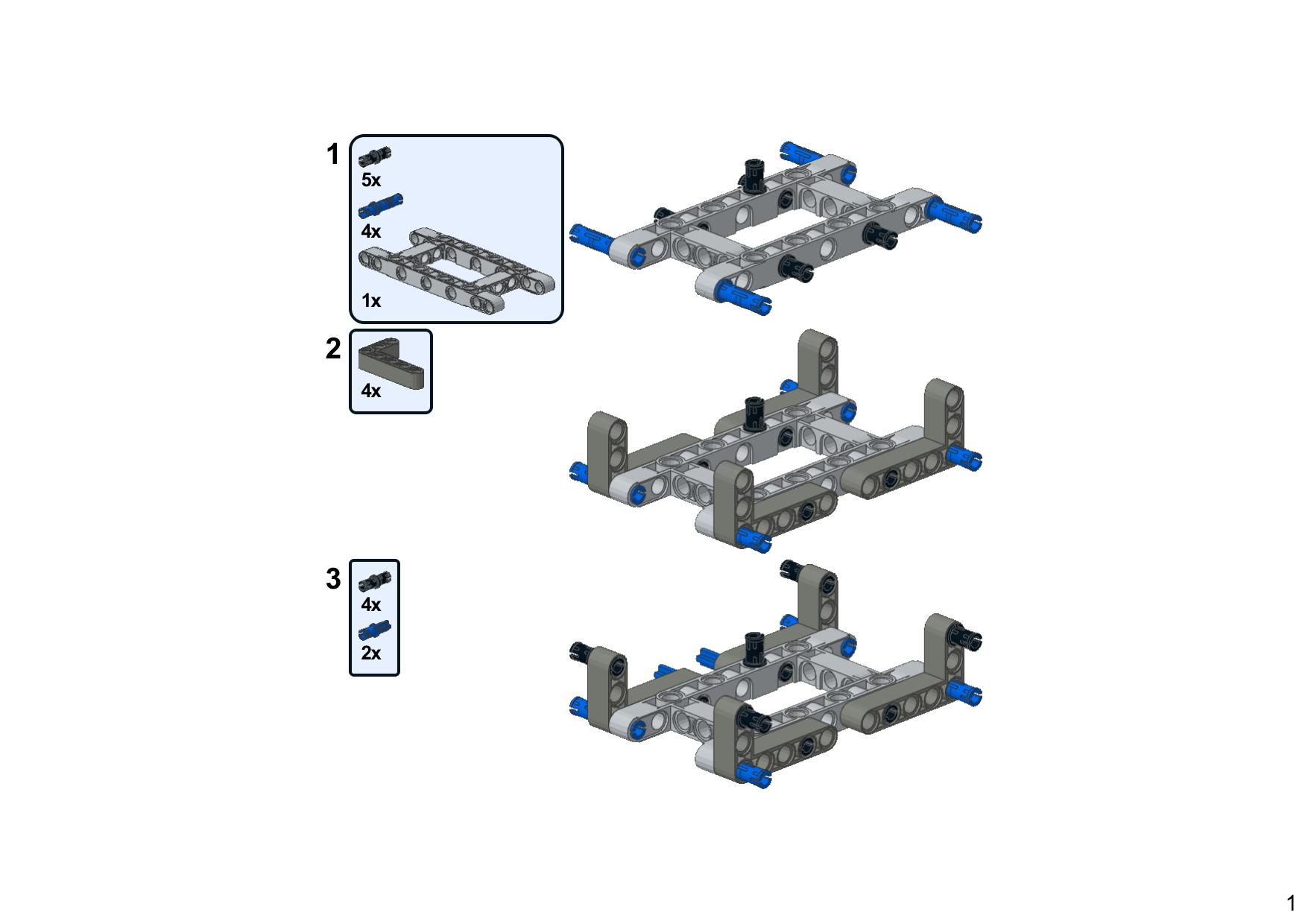 1
5x
4x
1x

2
4x

3
4x
2x

1