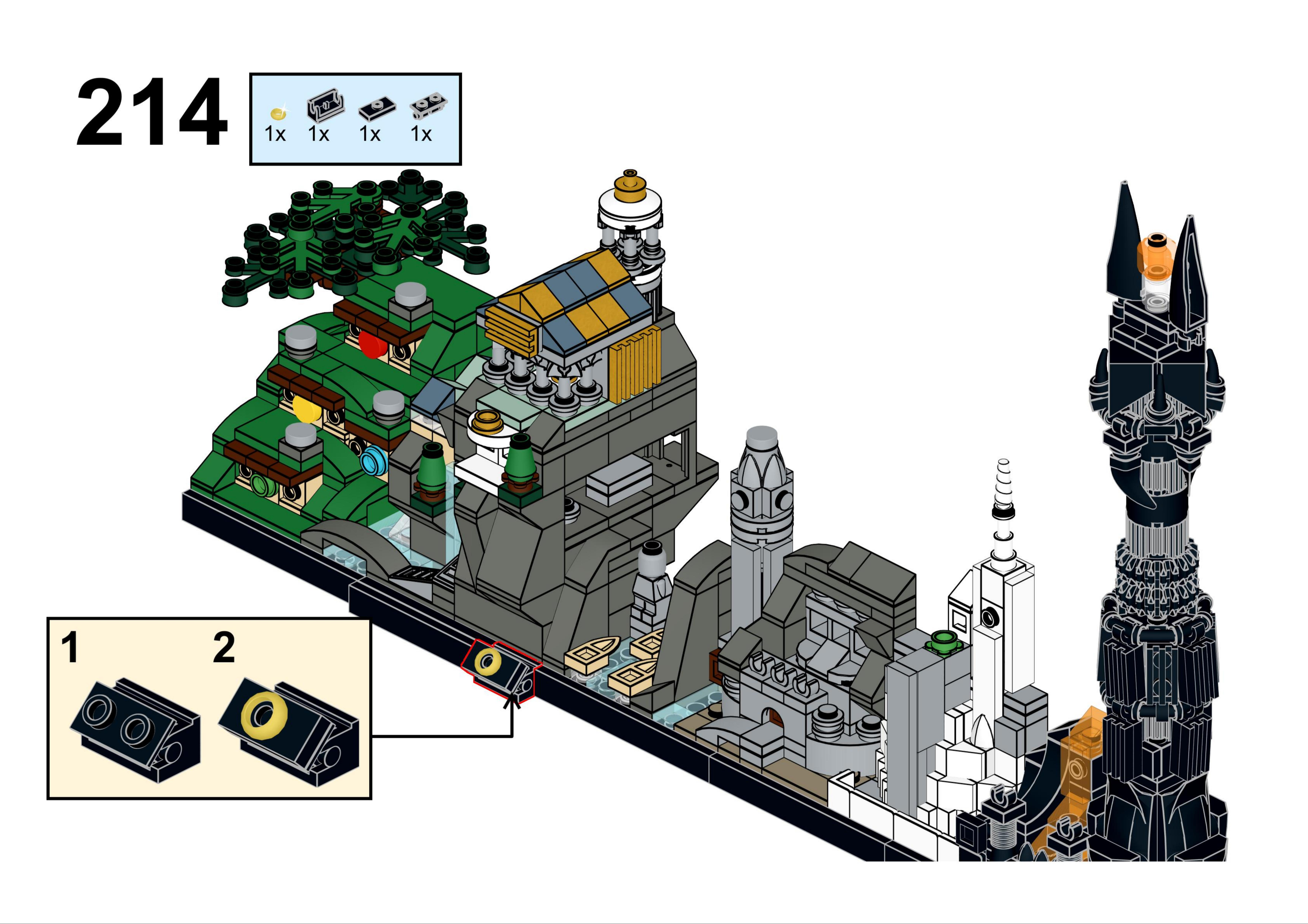 214

1x 1x 1x 1x

1

2