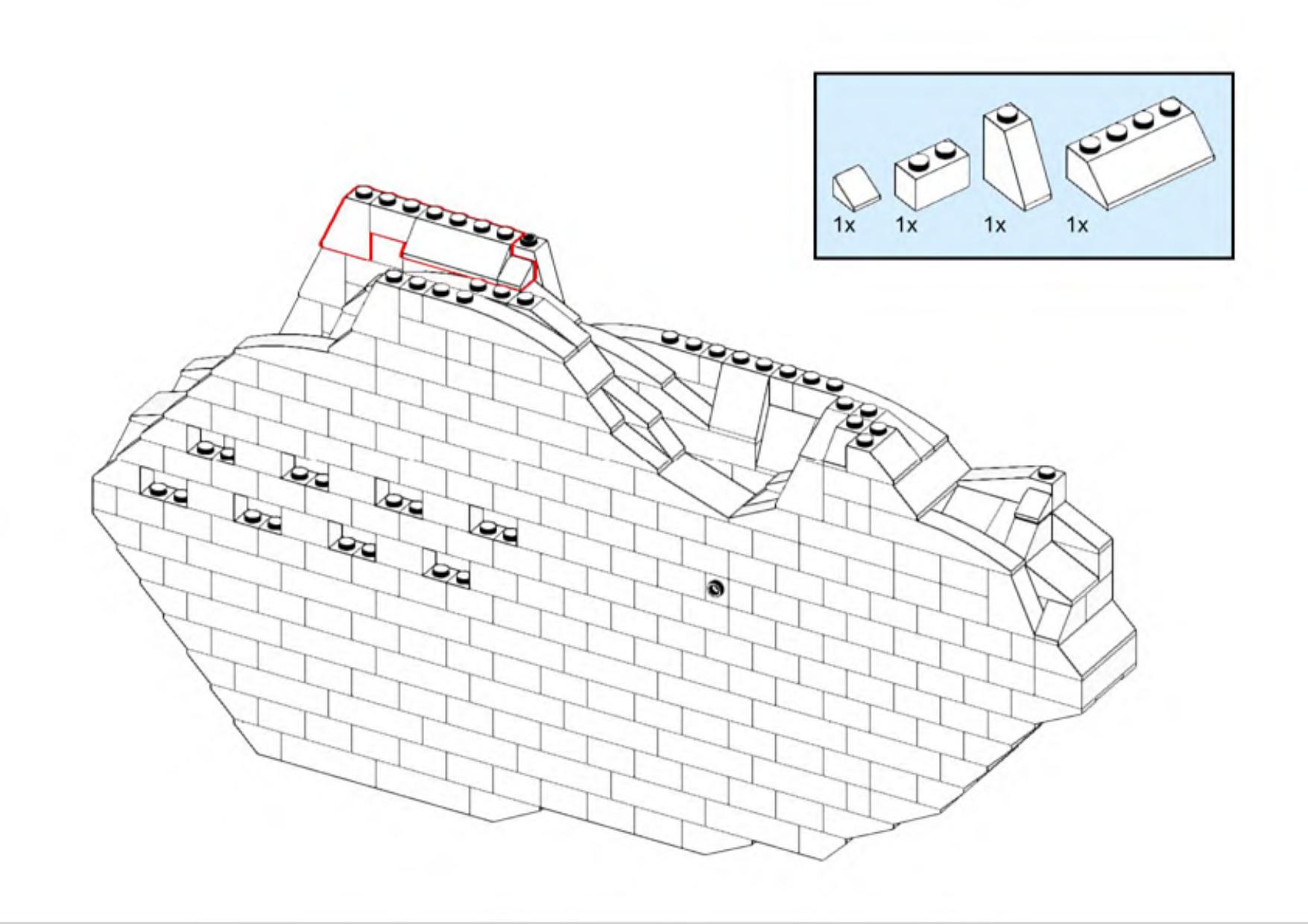 1x 1x 1x 1x