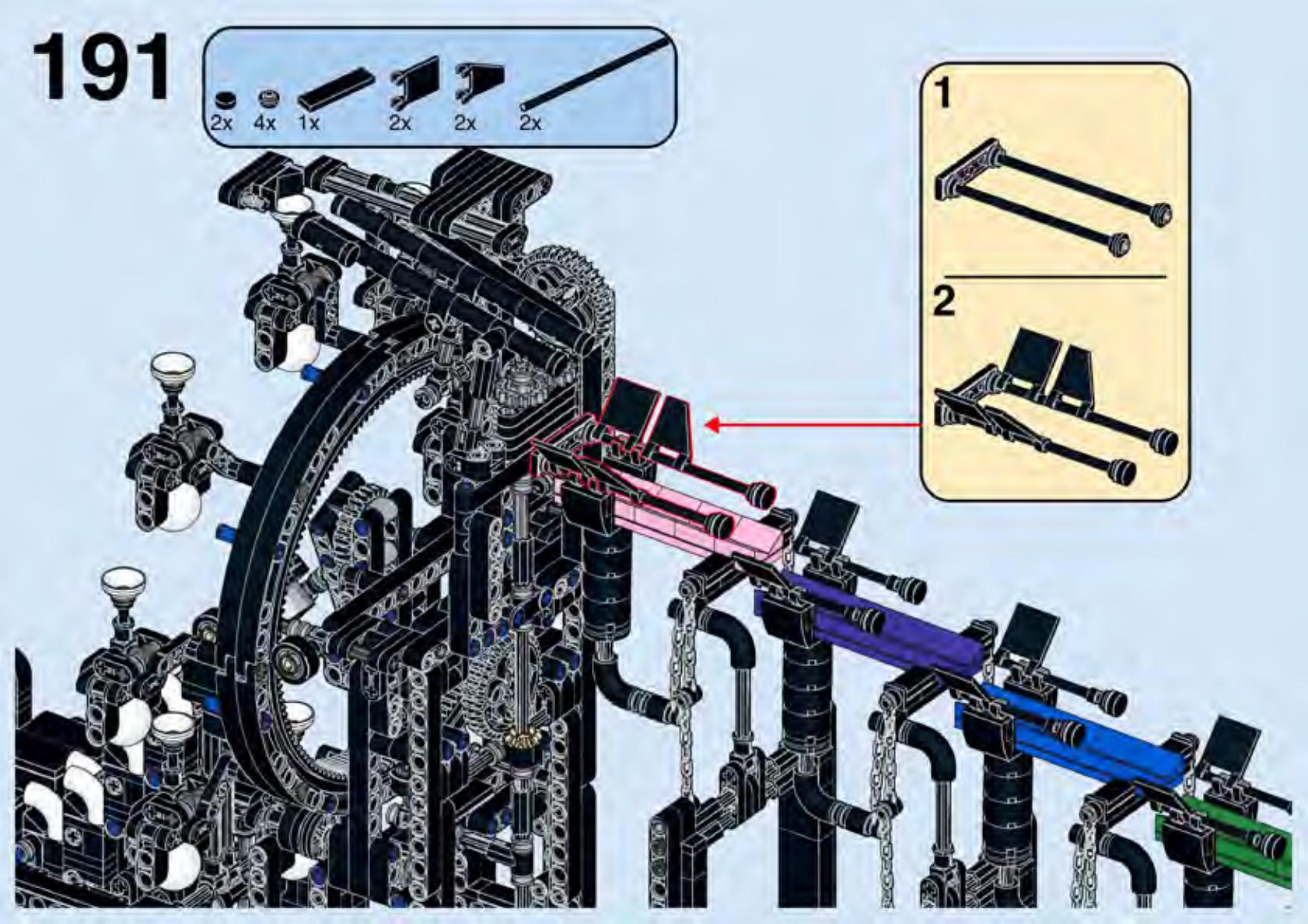 191

2x 4x 1x 2x 2x 2x

1

2