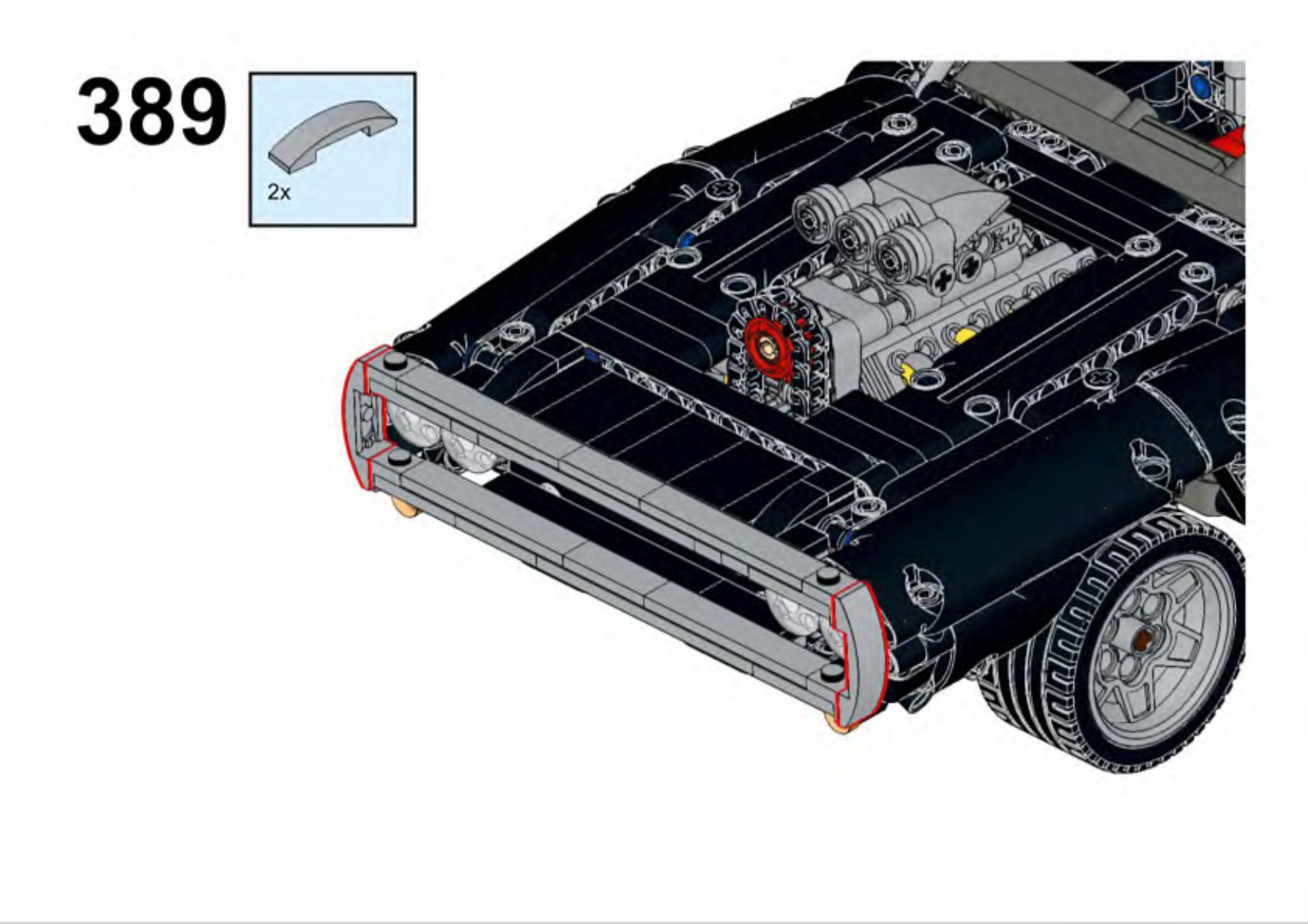 389

2x