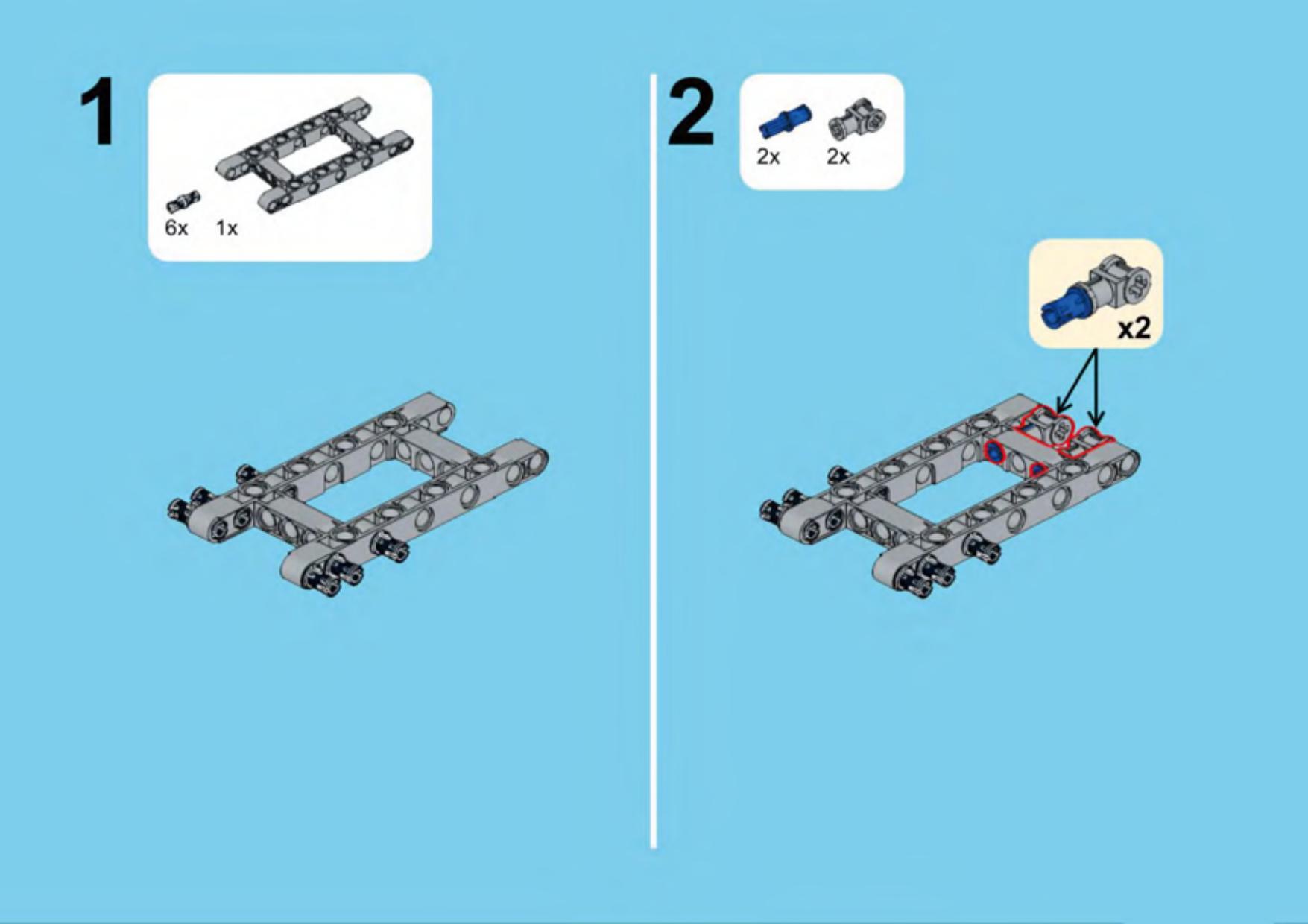 1

6x 1x

2

2x 2x

x2