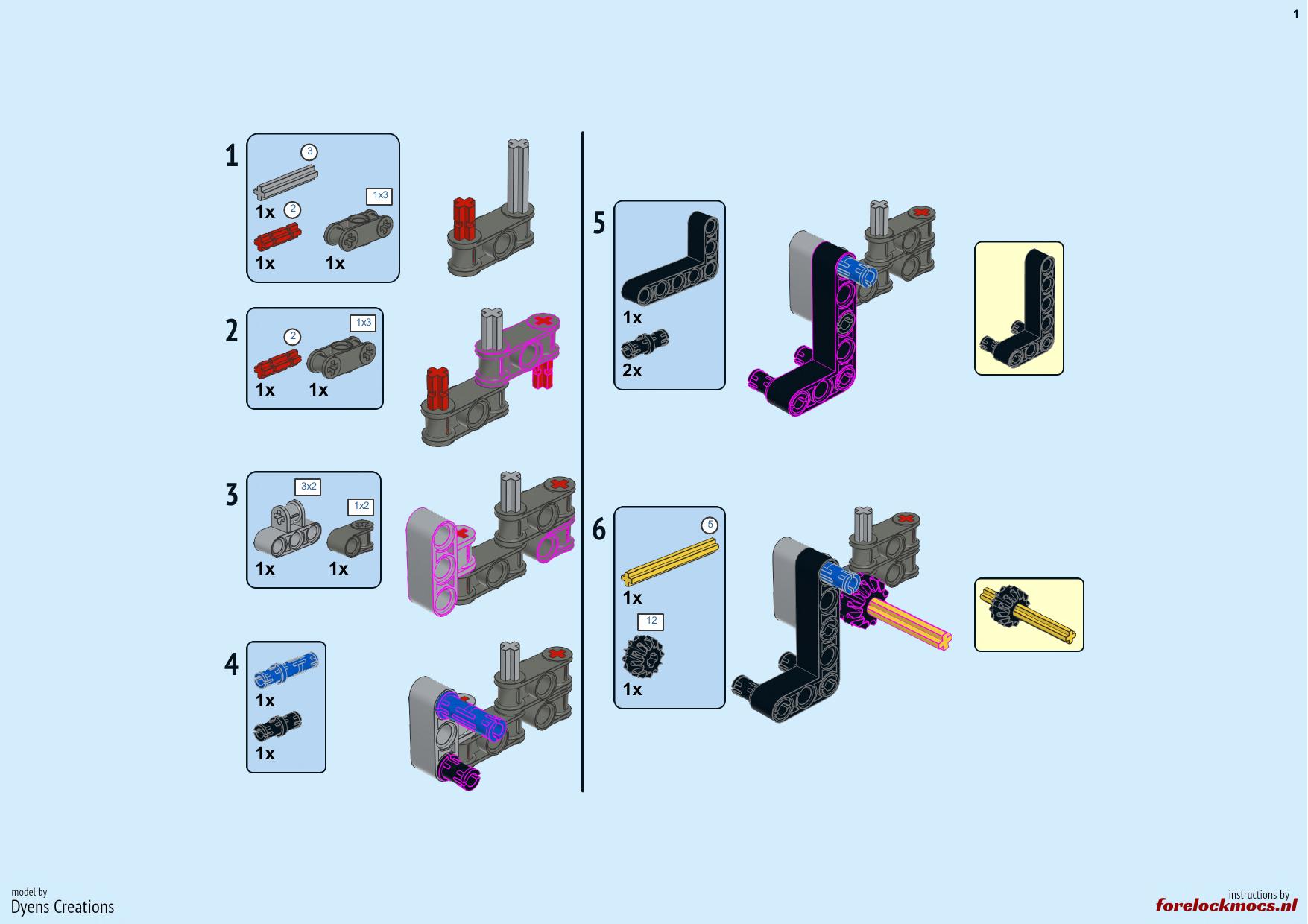 1

1
3
1x
2
1x3
1x
1x

2
2
1x3
1x
1x

3
3x2
1x2
1x
1x

4
1x
1x

5
1x
2x

6
5
1x
12
1x

model by
Dyens Creations

instructions by
forelockmocs.nl