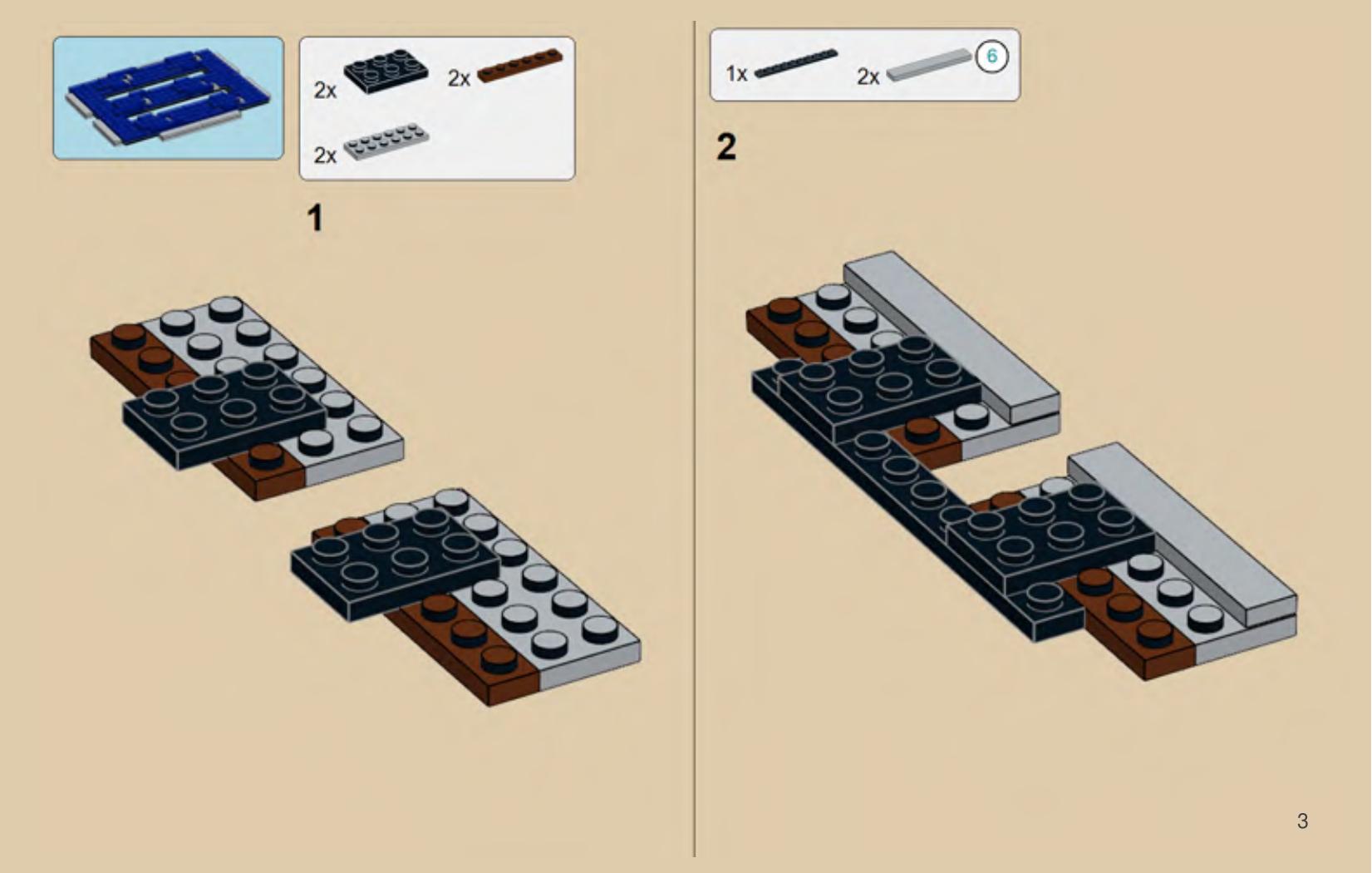 2x 2x
2x

1

1x 2x 6

2

3