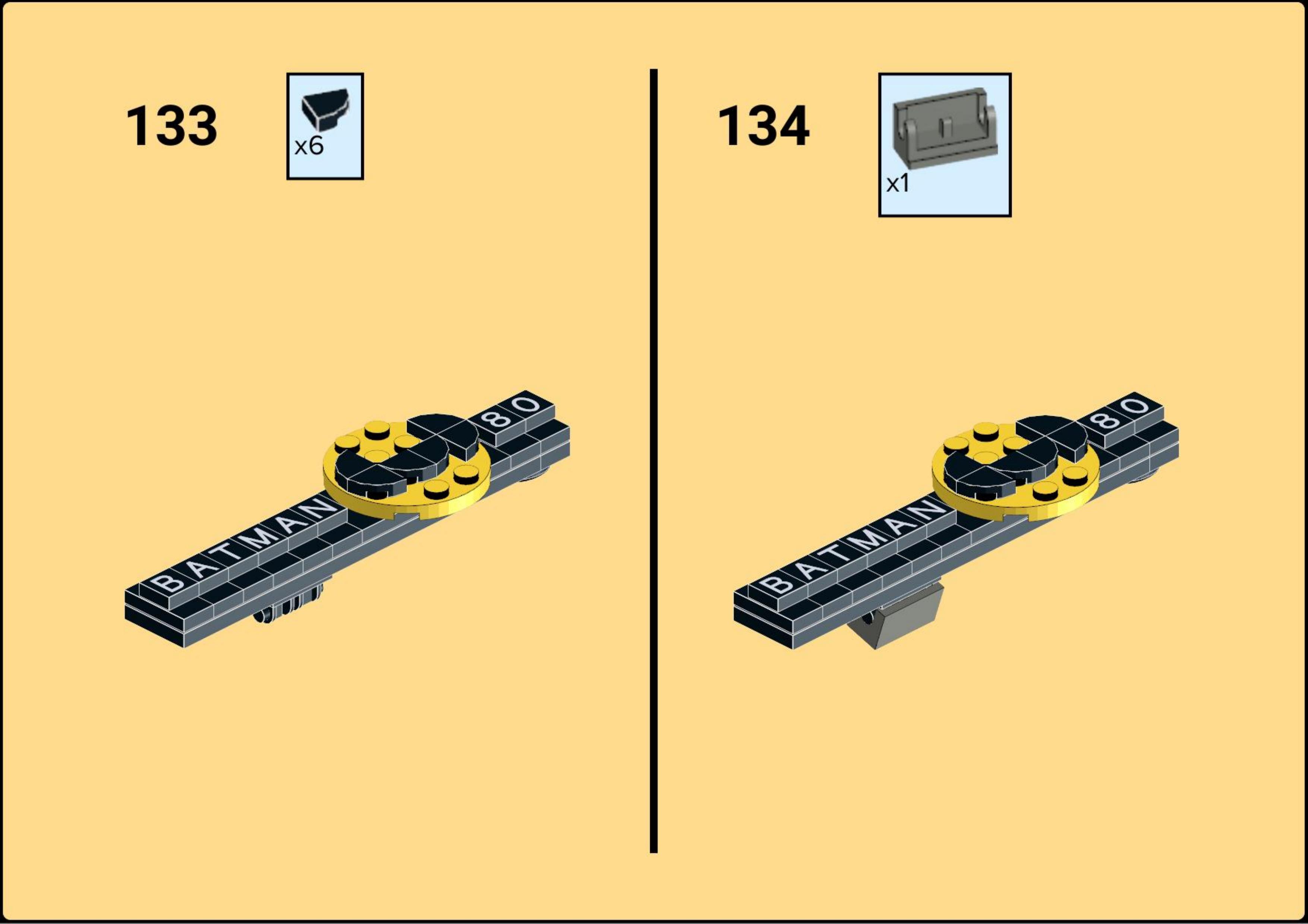 133

x6

BATMAN 80

134

x1

BATMAN 80