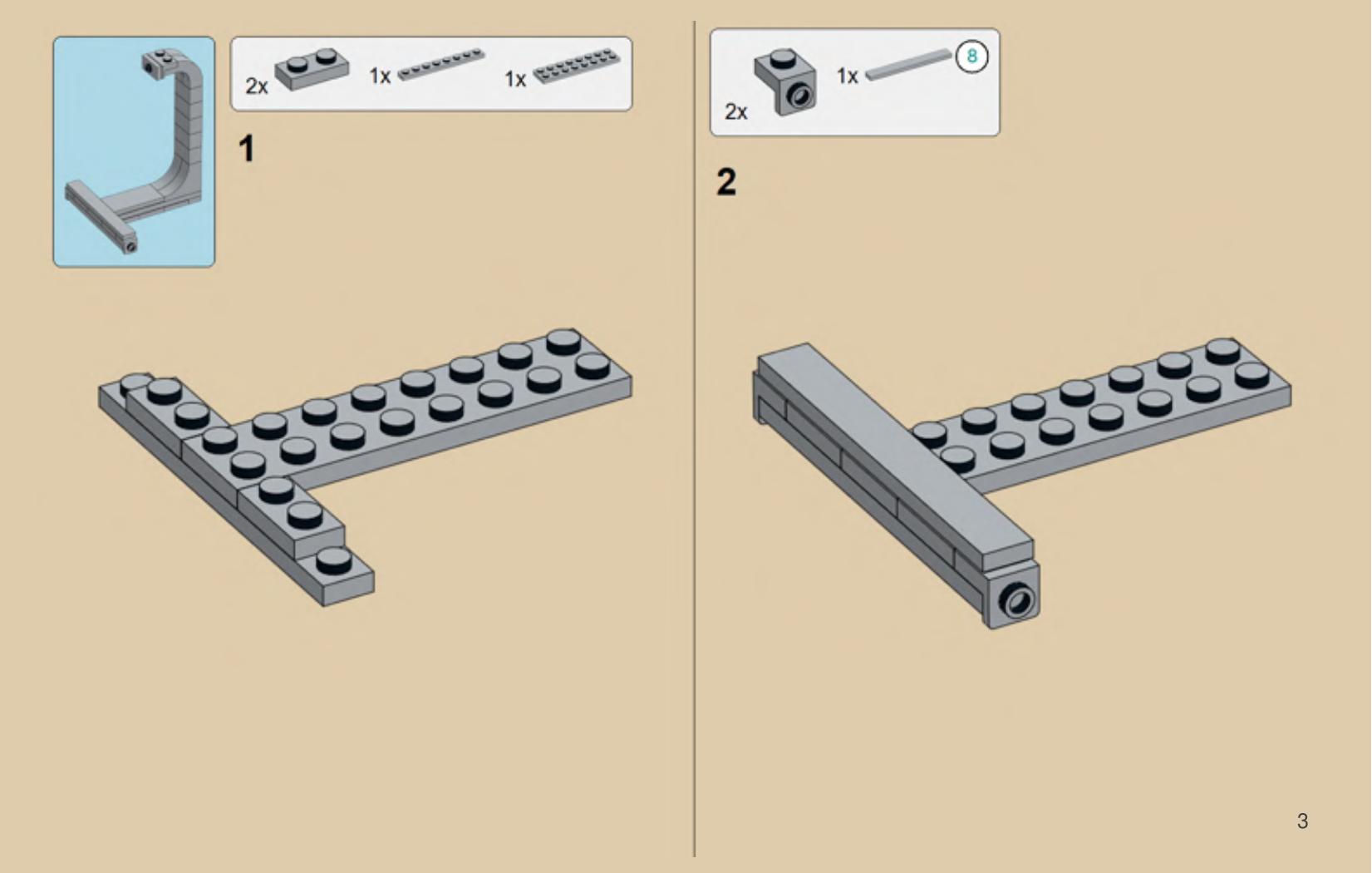 2x 1x 1x

1

2x 1x 8

2

3