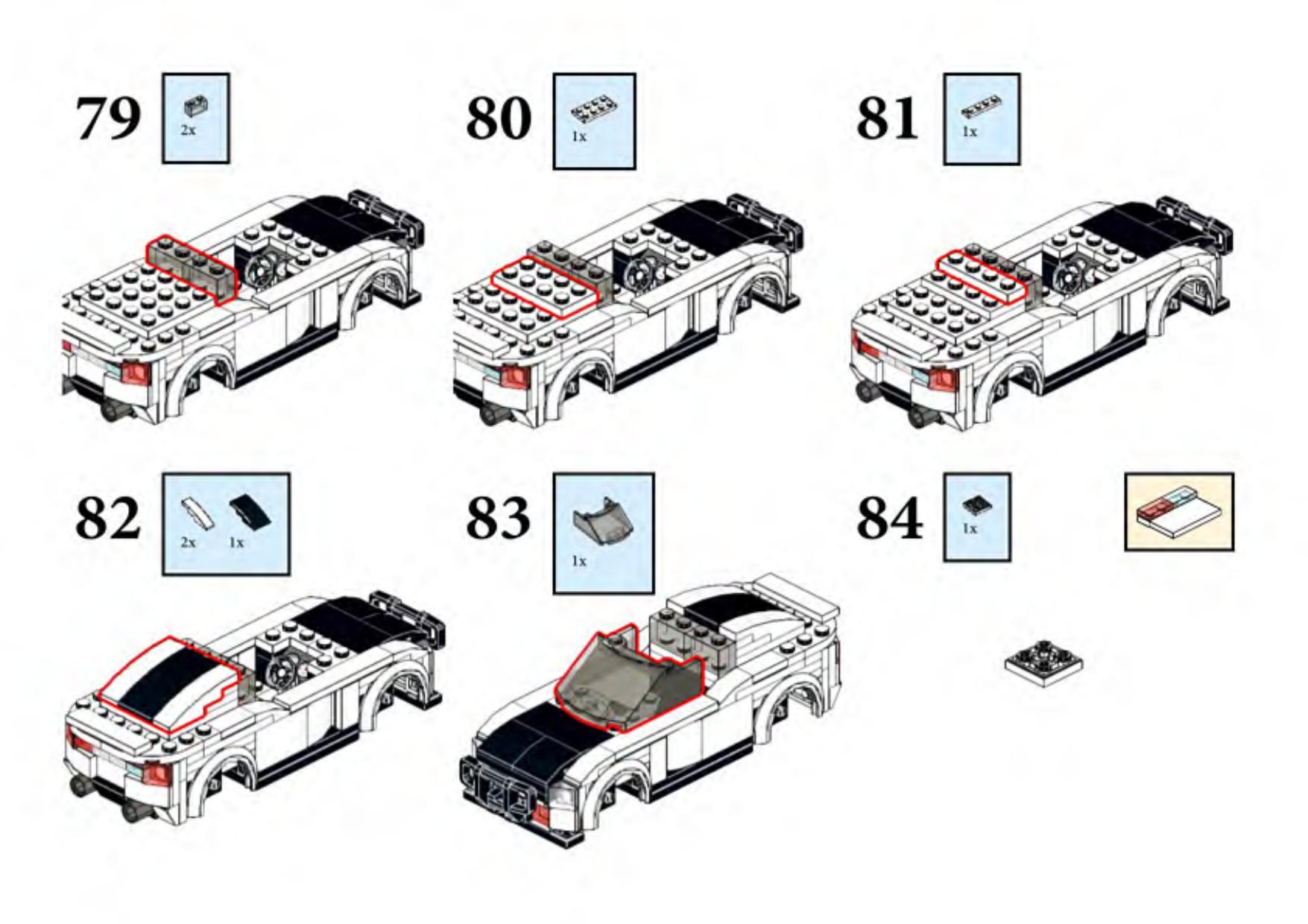 79
2x

80
1x

81
1x

82
2x 1x

83
1x

84
1x