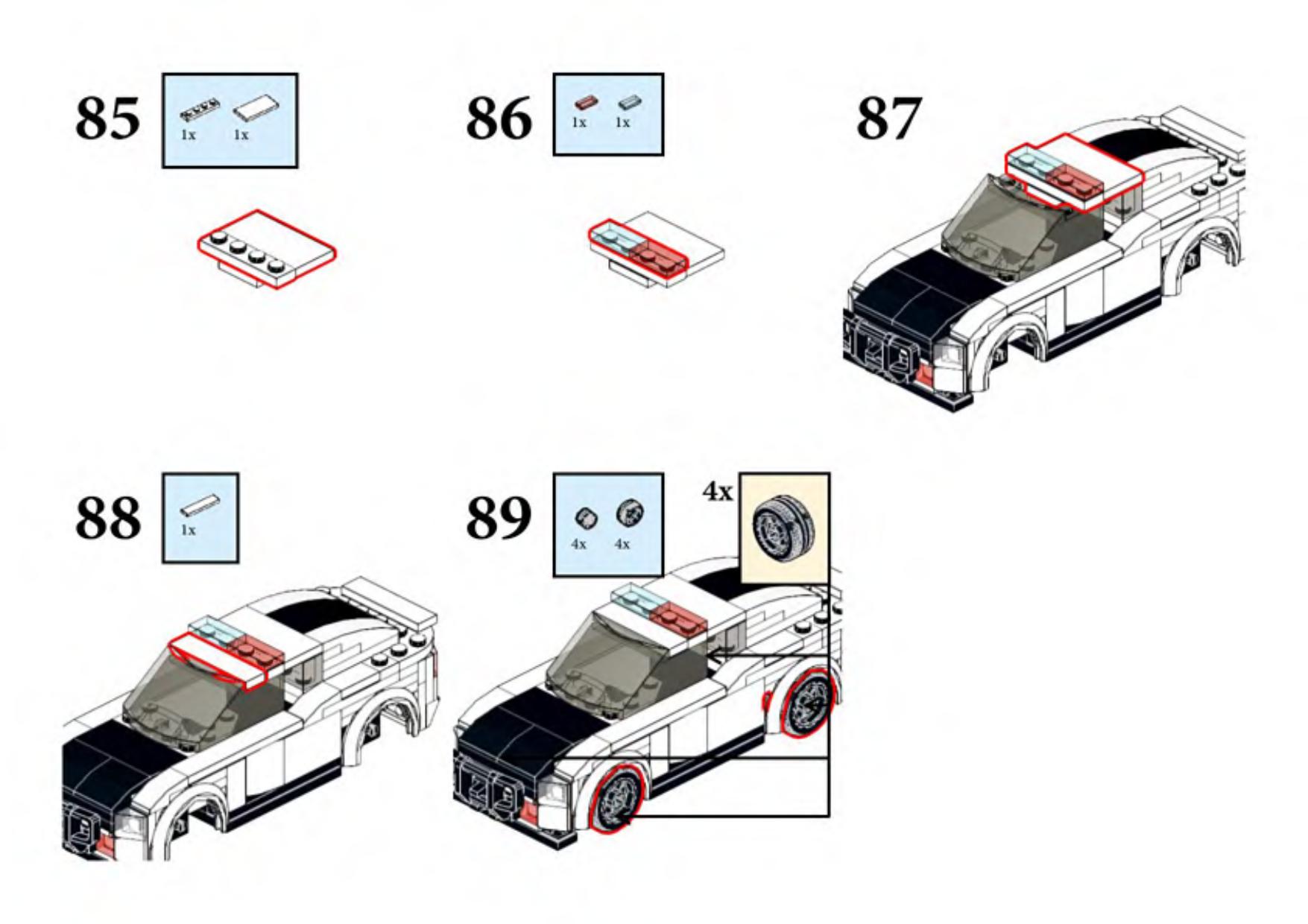 85
1x 1x

86
1x 1x

87

88
1x

89
4x 4x

4x