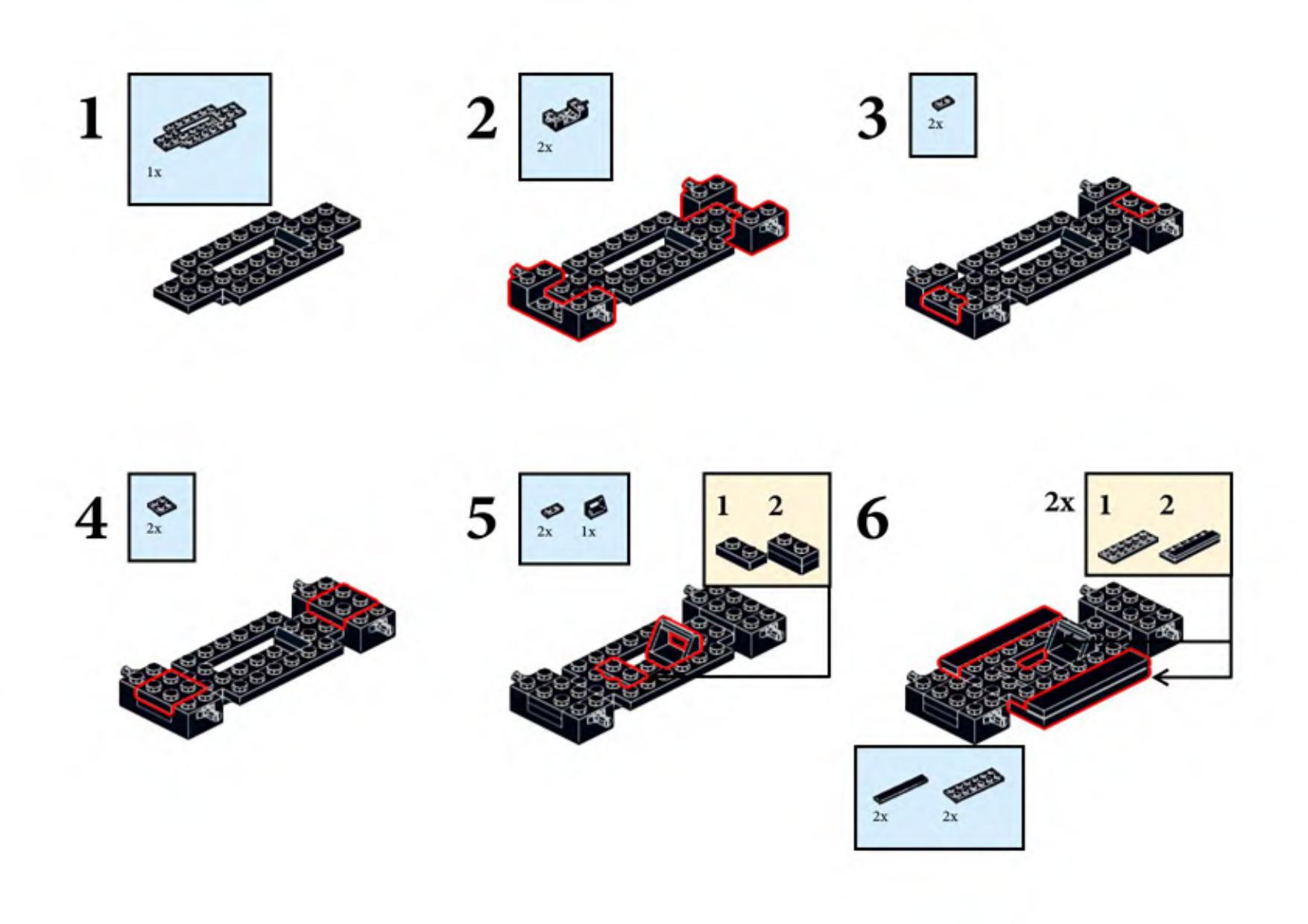 1
1x

2
2x

3
2x

4
2x

5
2x 1x
1 2

6
2x 1 2
2x 2x