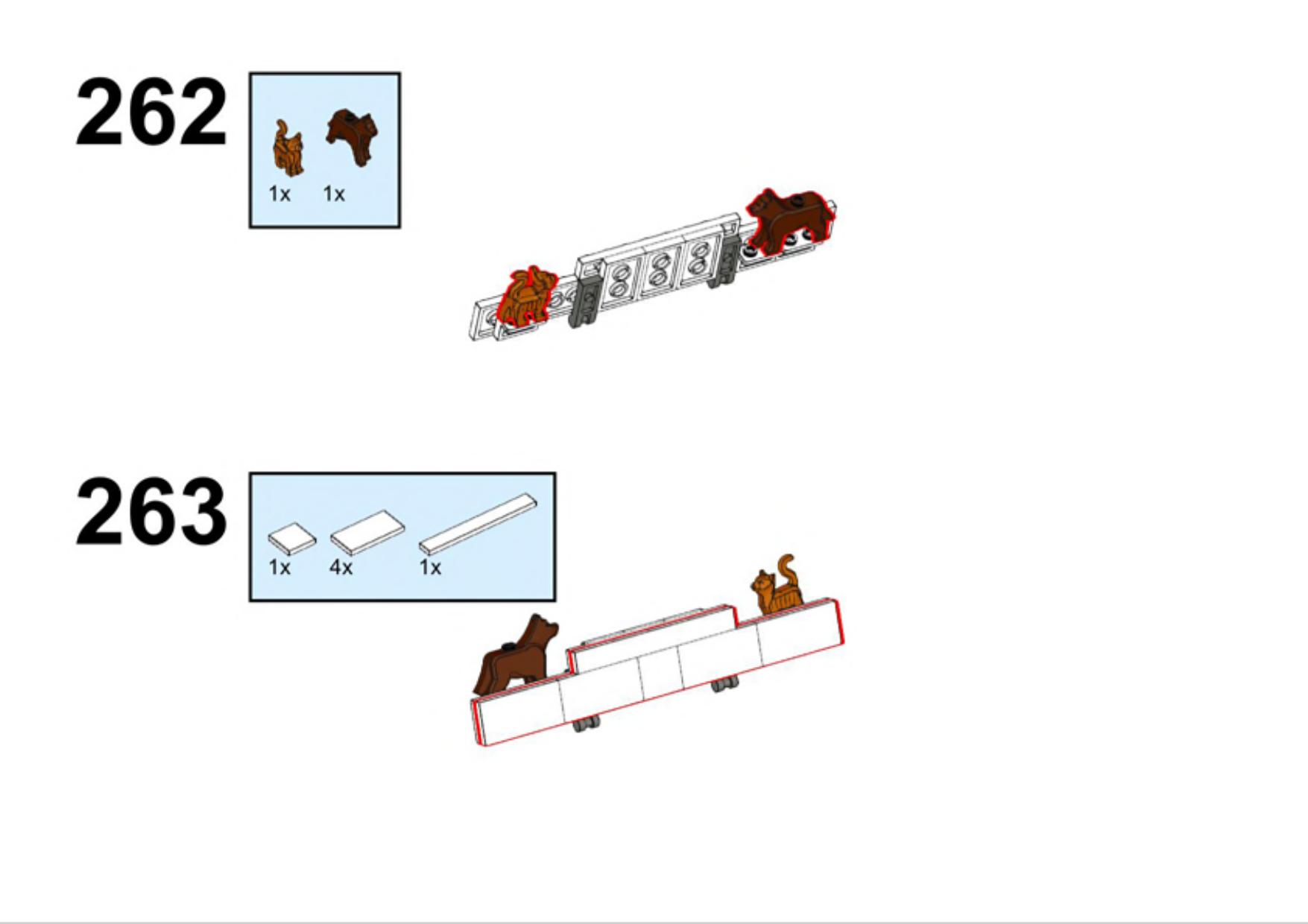 262

1x 1x

263

1x 4x 1x