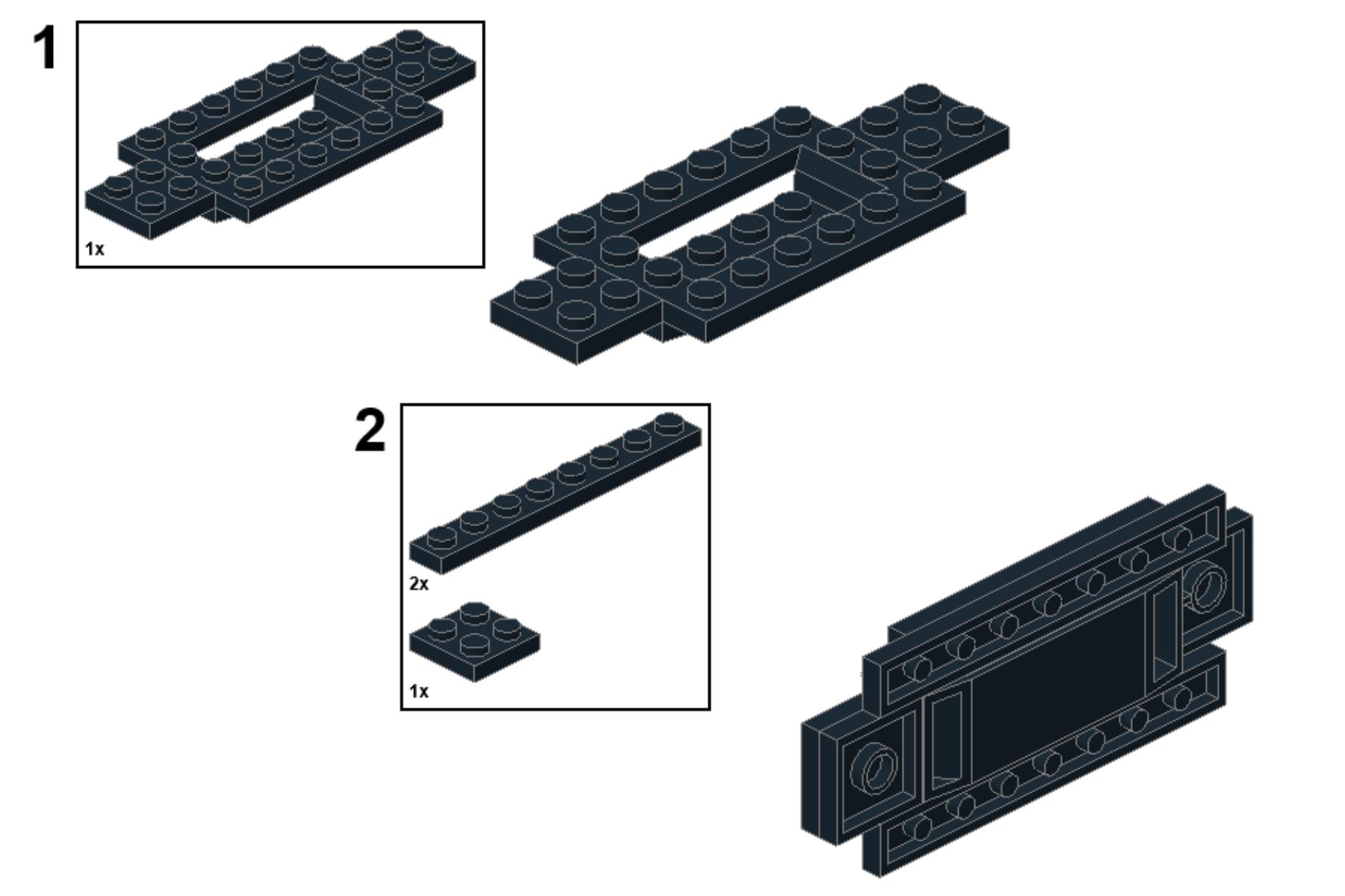 1

1x

2

2x

1x