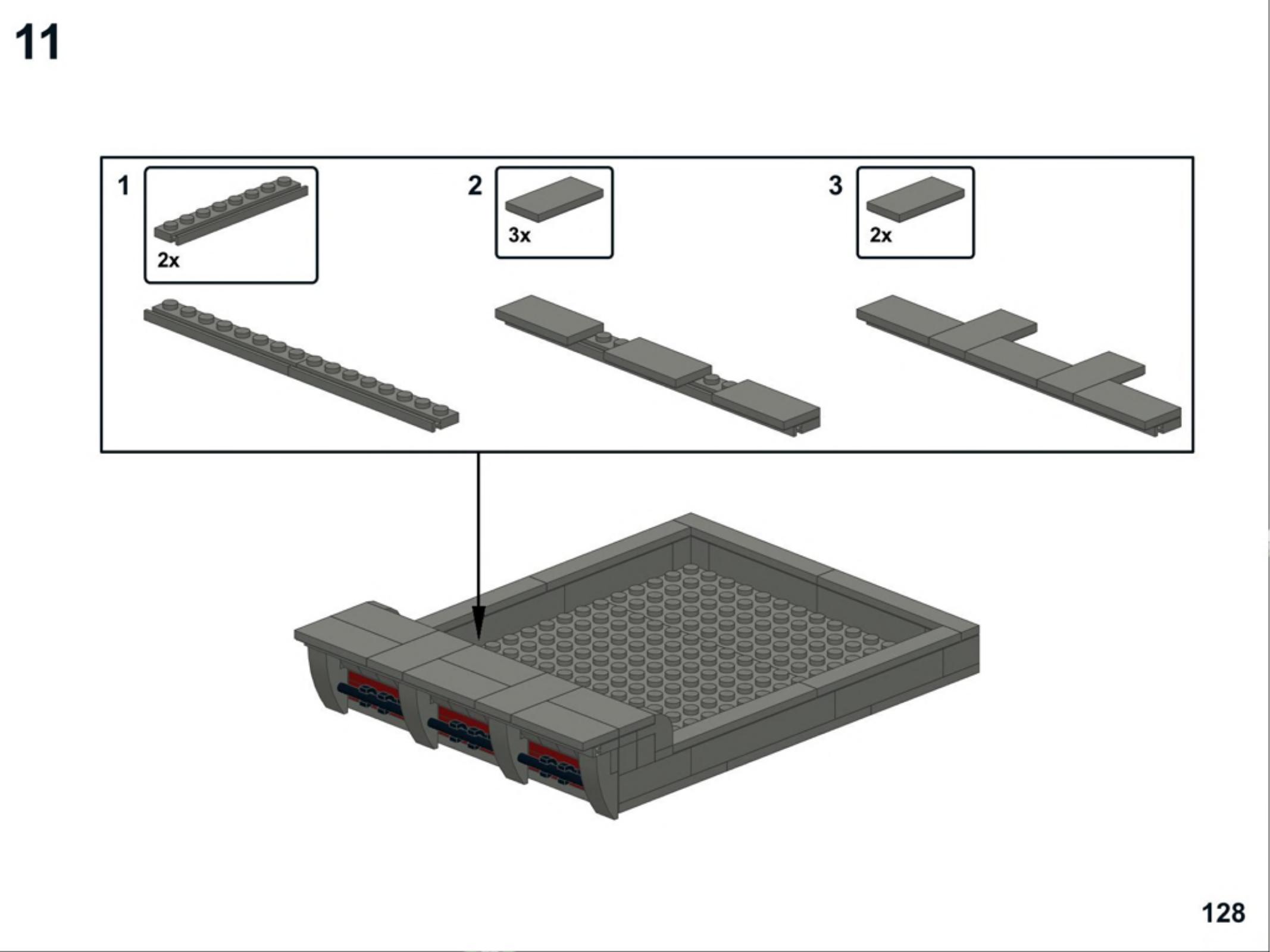 11

1

2x

2

3x

3

2x

128