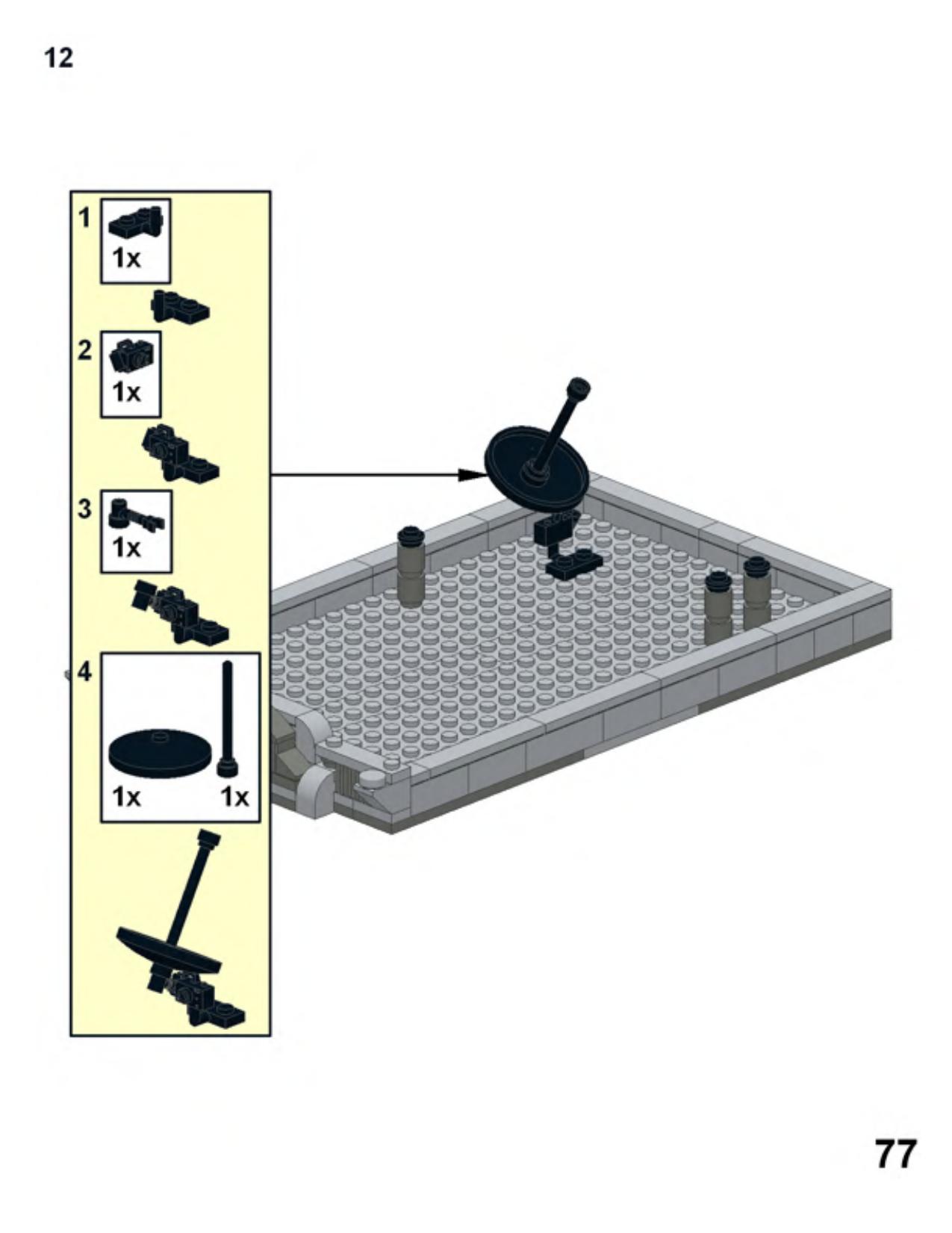 12

1
1x

2
1x

3
1x

4
1x
1x

77