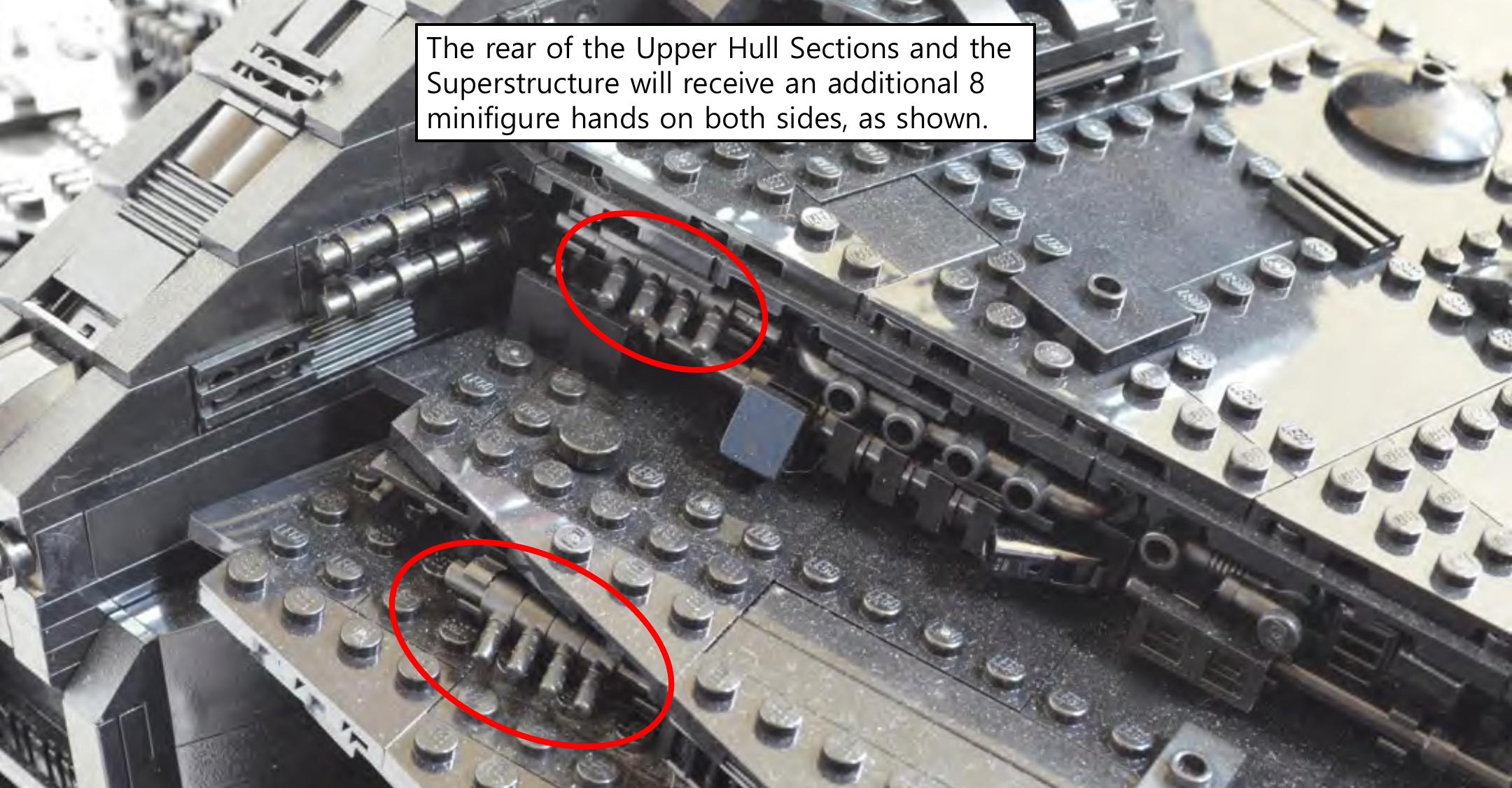 The rear of the Upper Hull Sections and the Superstructure will receive an additional 8 minifigure hands on both sides, as shown.