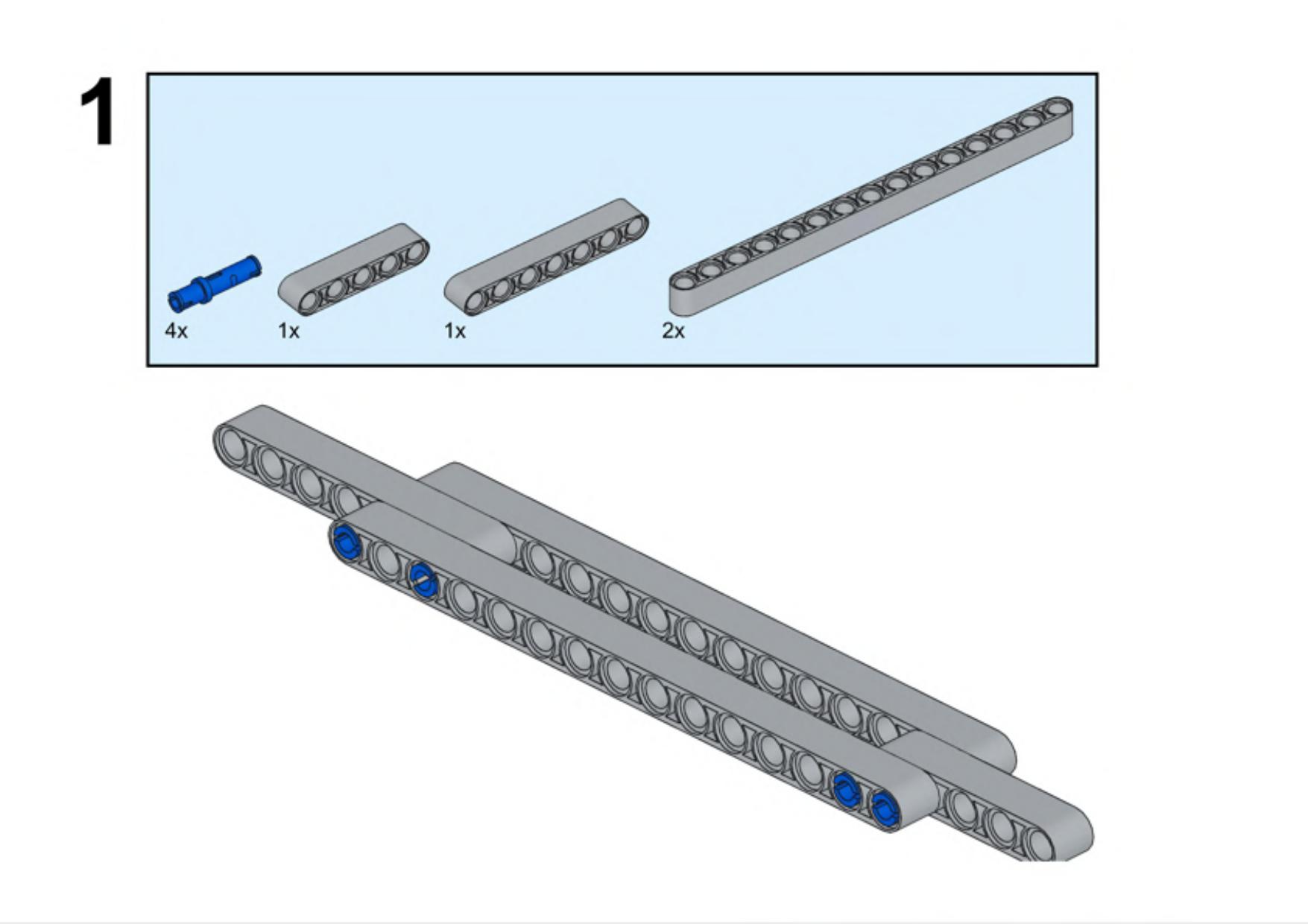 1

4x
1x
1x
2x