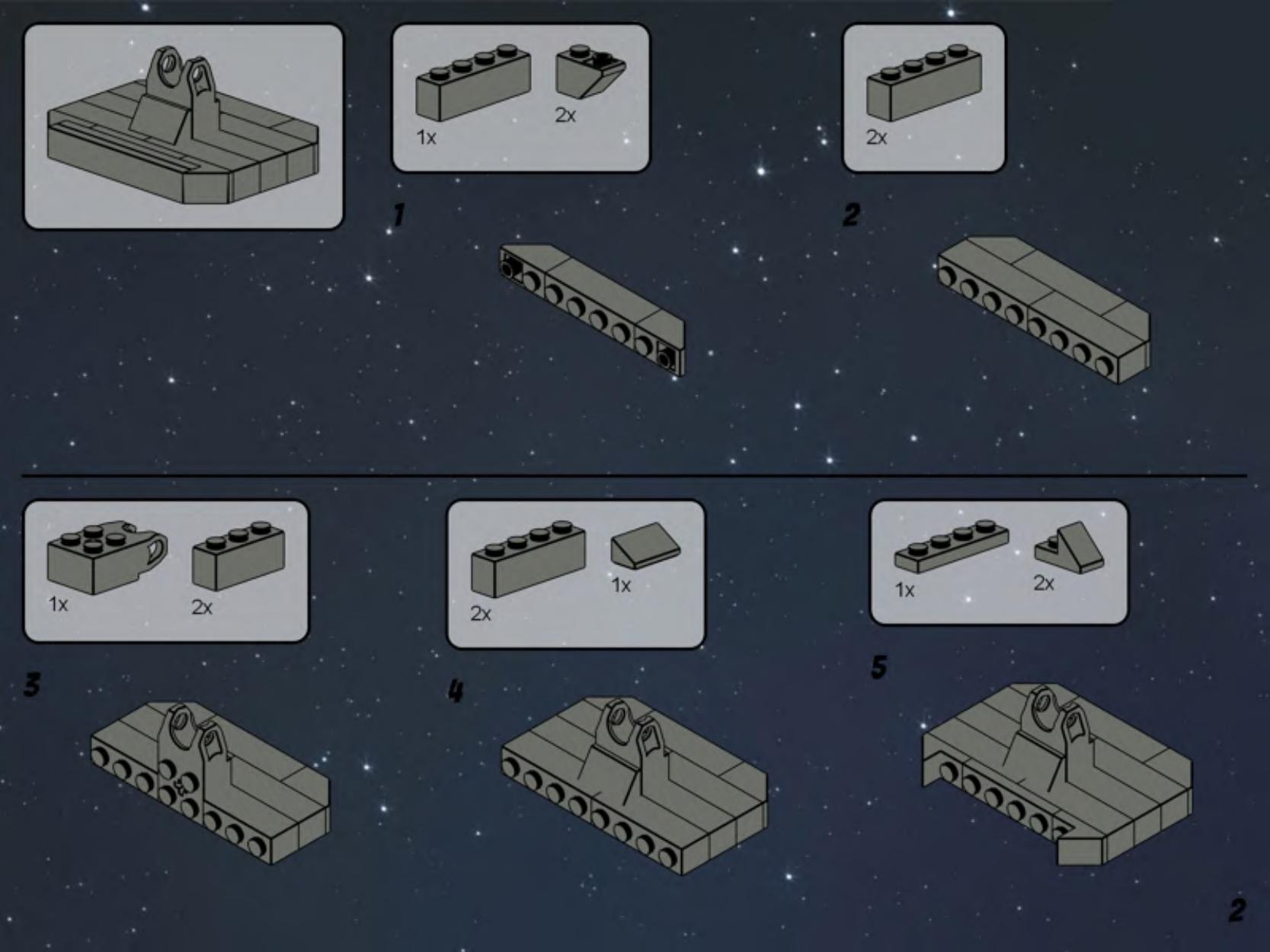 1x
2x

1

2x

2

1x
2x

3

2x
1x

4

1x
2x

5

2