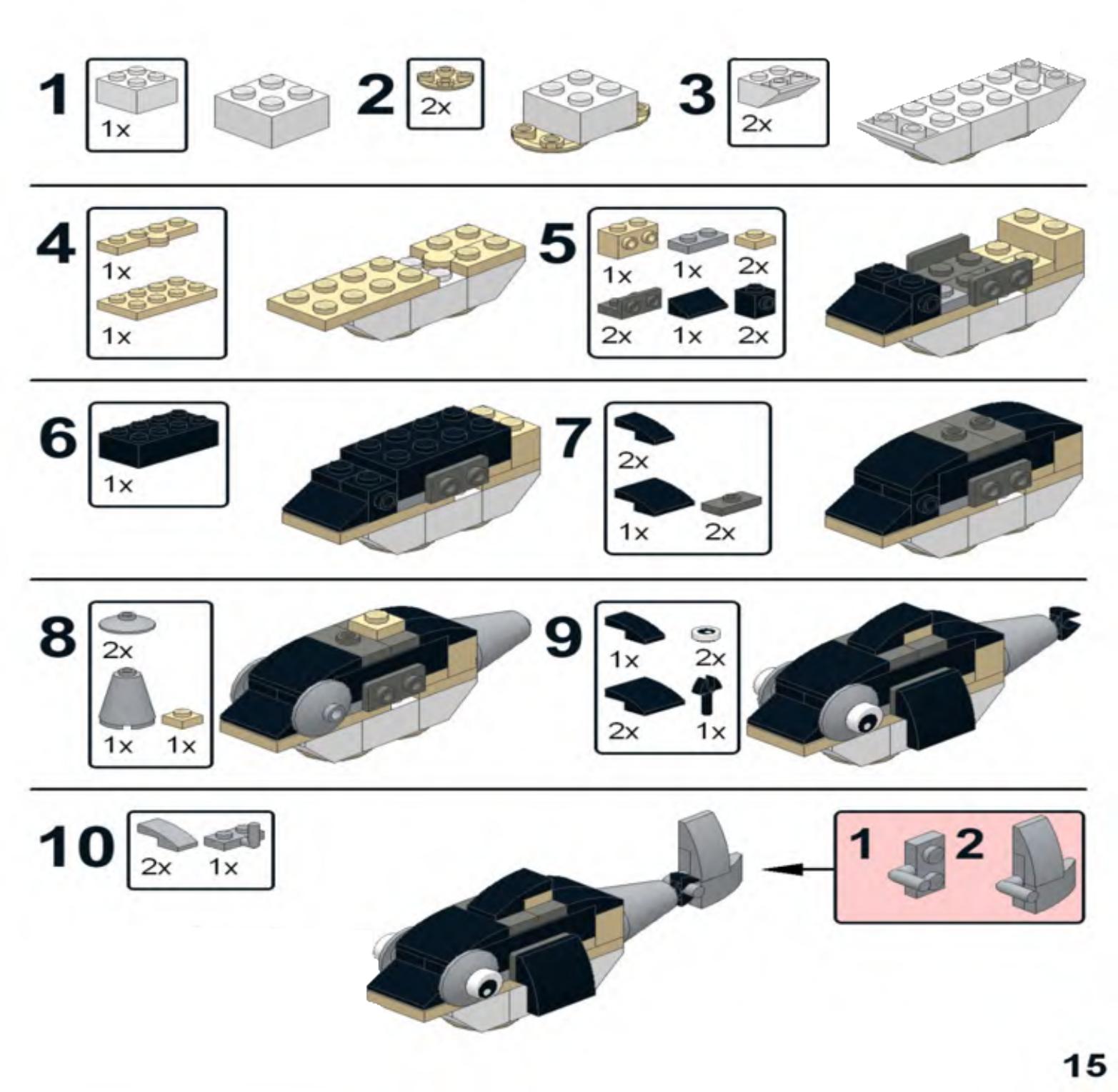 1

1x

2

2x

3

2x

4

1x

1x

5

1x 1x 2x

2x 1x 2x

6

1x

7

2x

1x 2x

8

2x

1x 1x

9

1x 2x

2x 1x

10

2x 1x

1 2

15