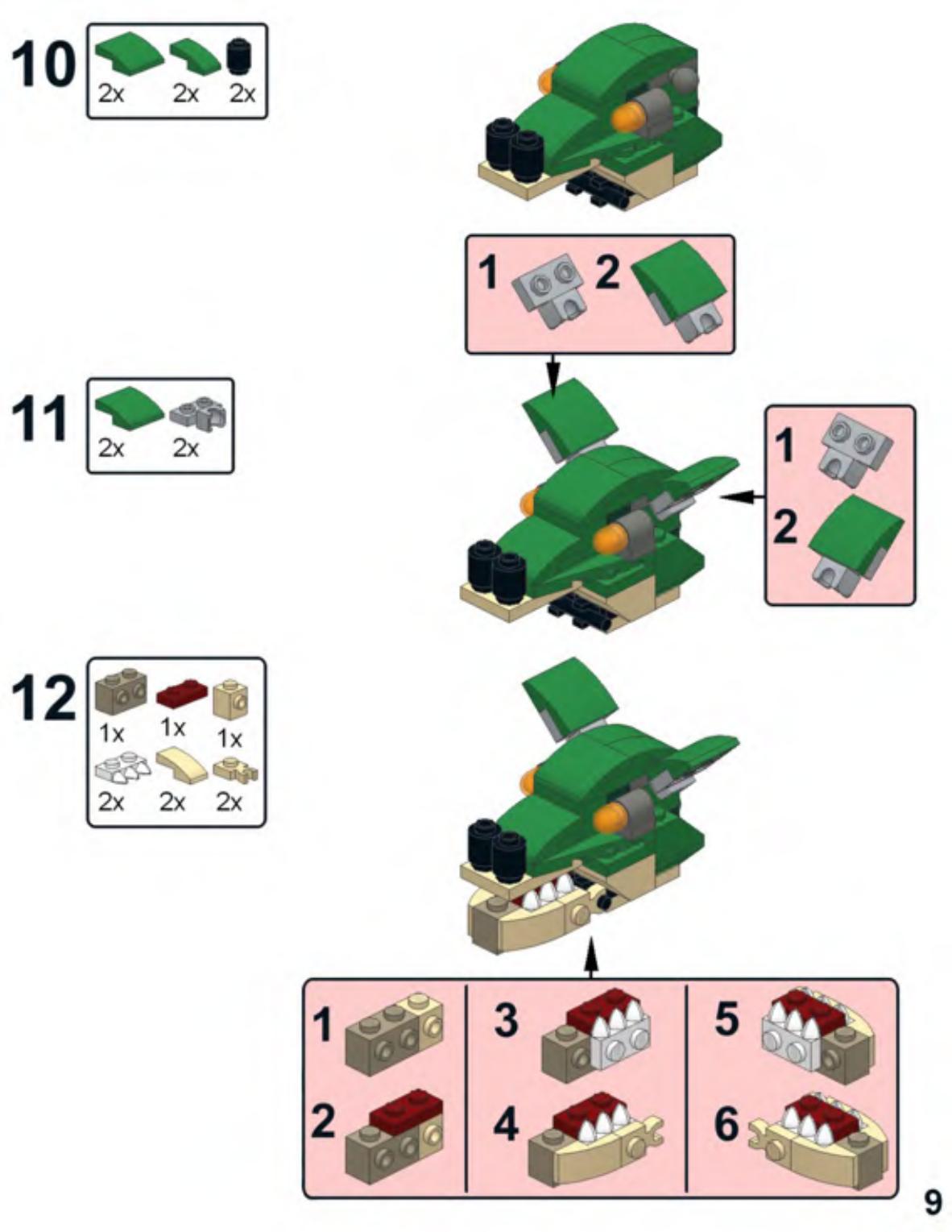 10
2x 2x 2x

1 2

11
2x 2x

1
2

12
1x 1x 1x
2x 2x 2x

1
2
3
4
5
6

9