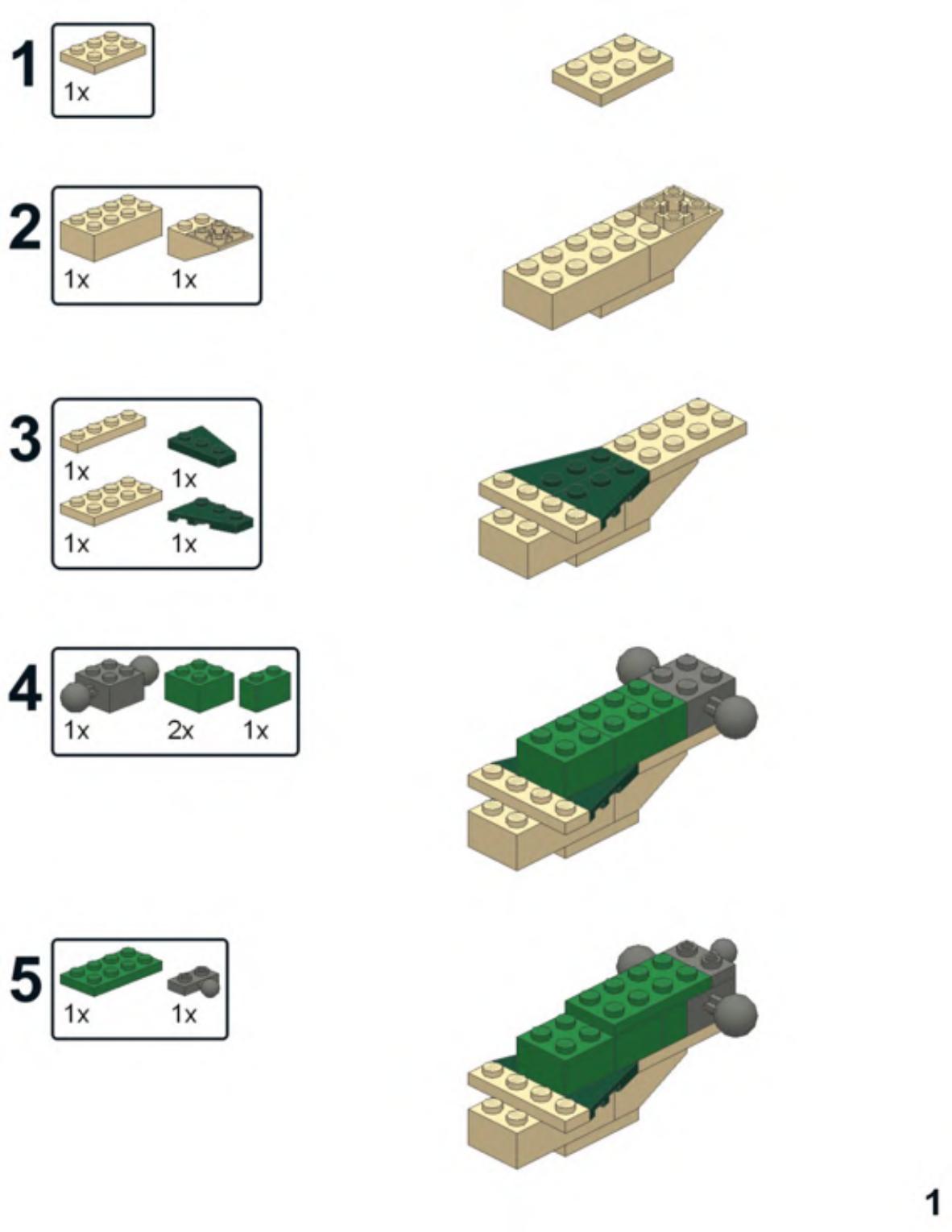 1
1x

2
1x 1x

3
1x 1x
1x 1x

4
1x 2x 1x

5
1x 1x

1