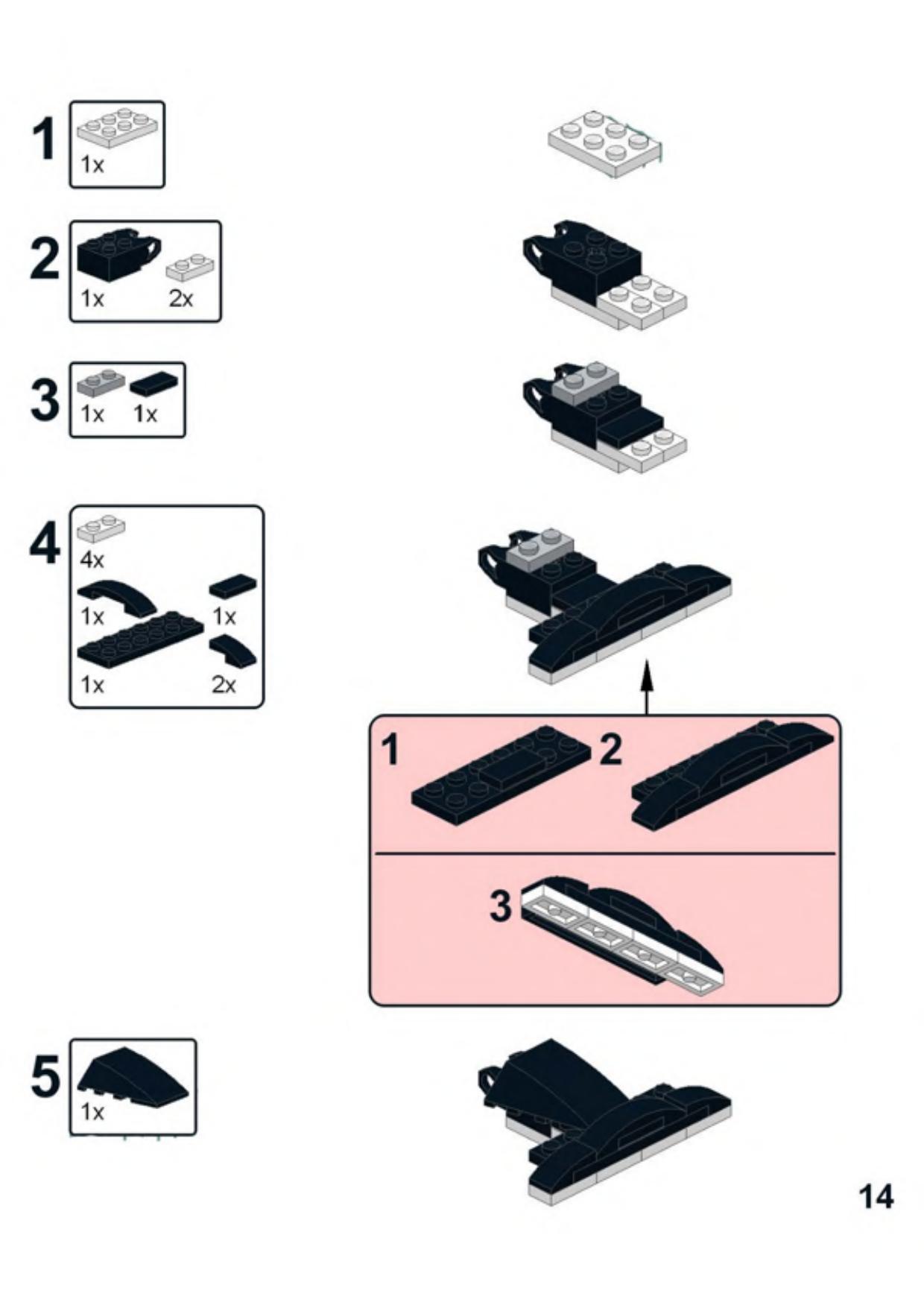 1
1x

2
1x 2x

3
1x 1x

4
4x
1x 1x
1x 2x

1 2

3

5
1x

14