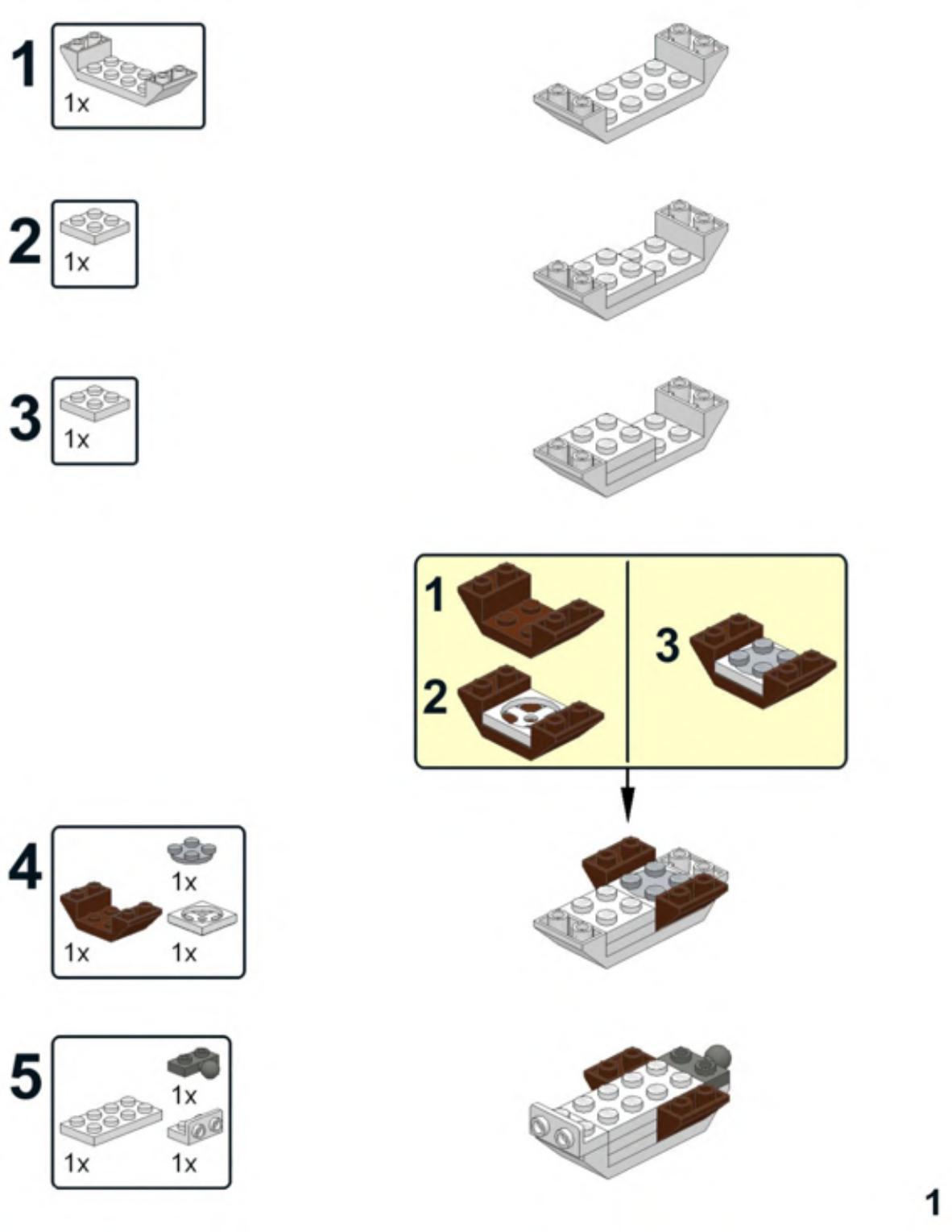 1
1x

2
1x

3
1x

1
2
3

4
1x
1x
1x

5
1x
1x
1x

1