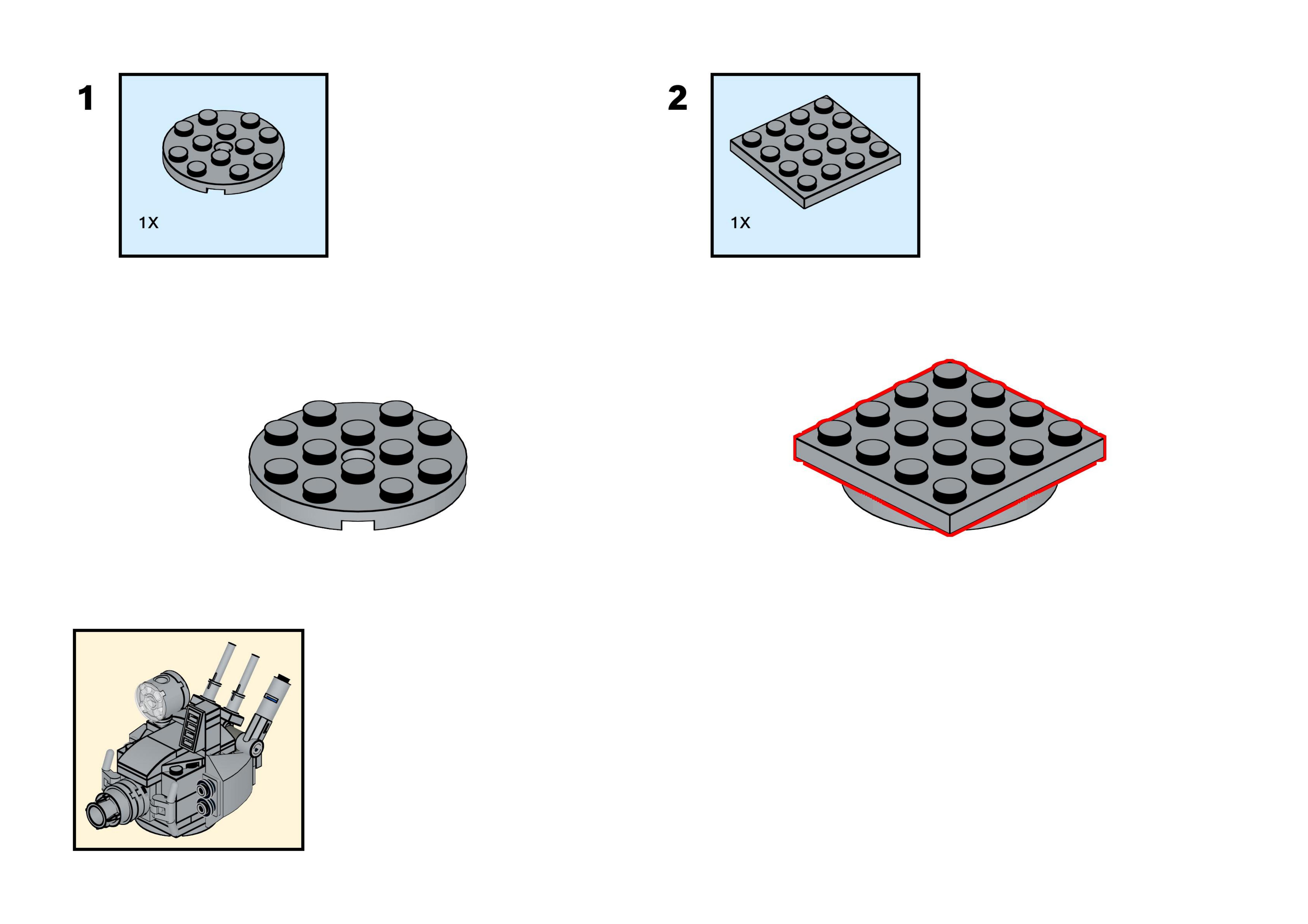 1

1X

2

1X