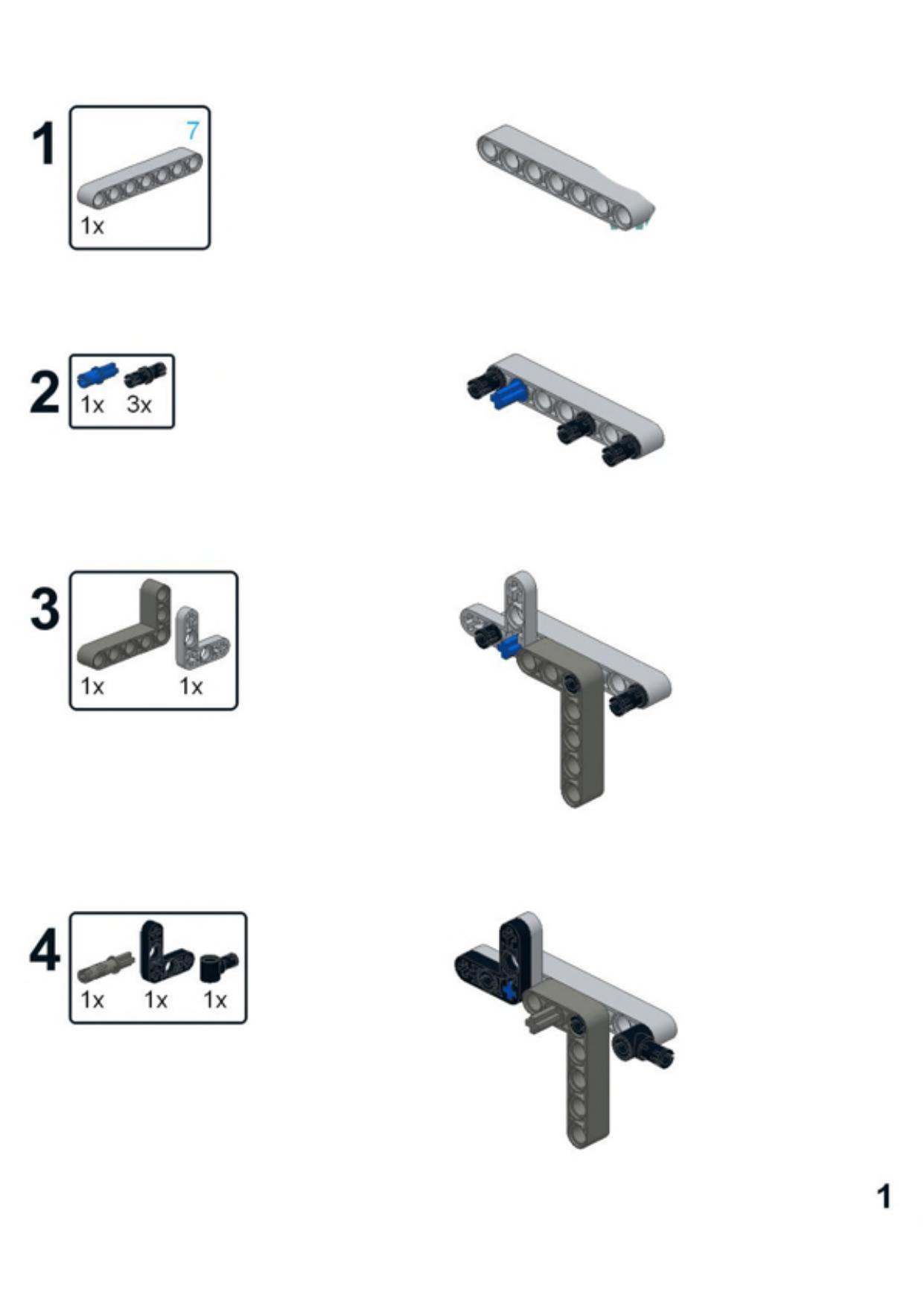 1
7
1x

2
1x 3x

3
1x 1x

4
1x 1x 1x

1