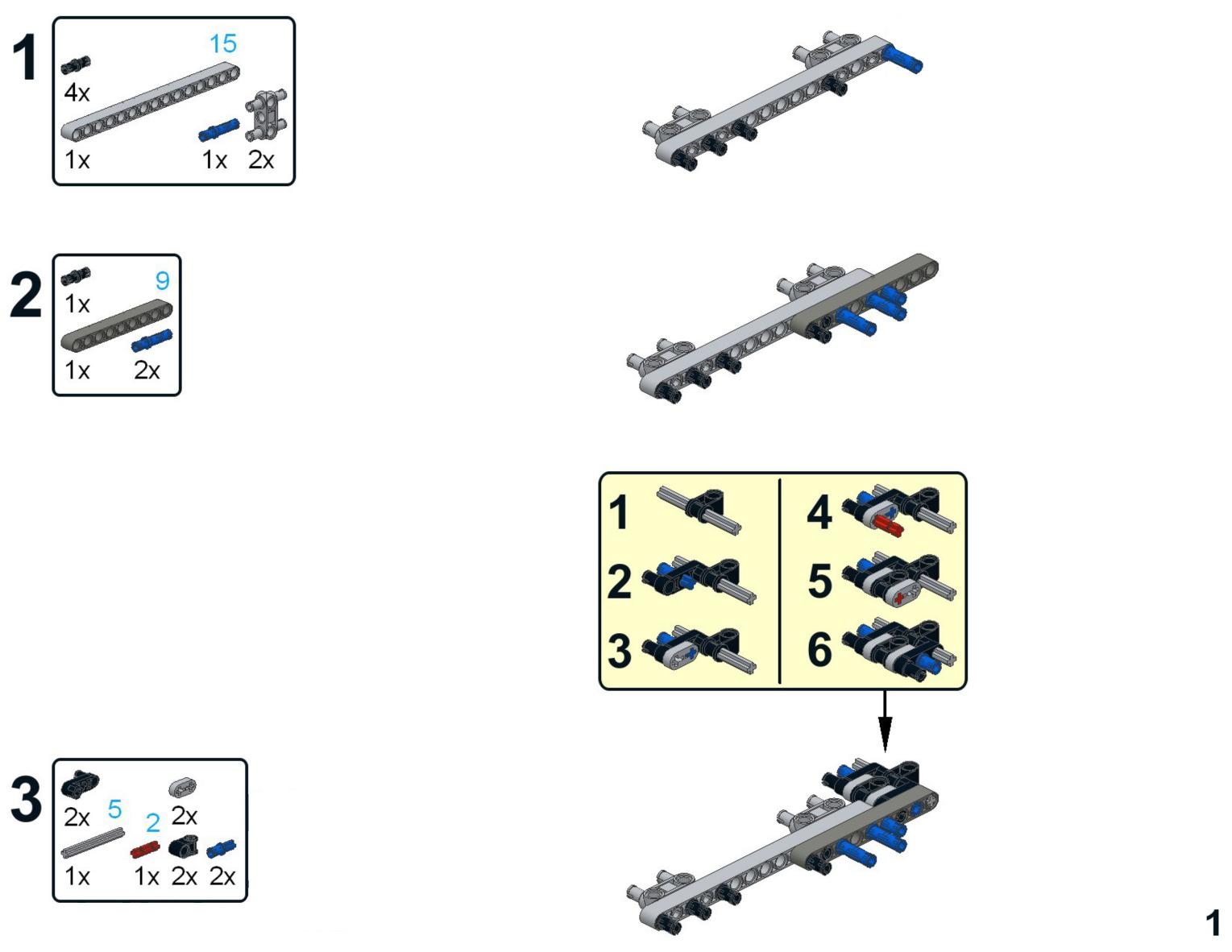 1
15
4x
1x 1x 2x

2
9
1x
1x 2x

1
2
3
4
5
6

3
2x 5 2x
2
1x 1x 2x 2x

1