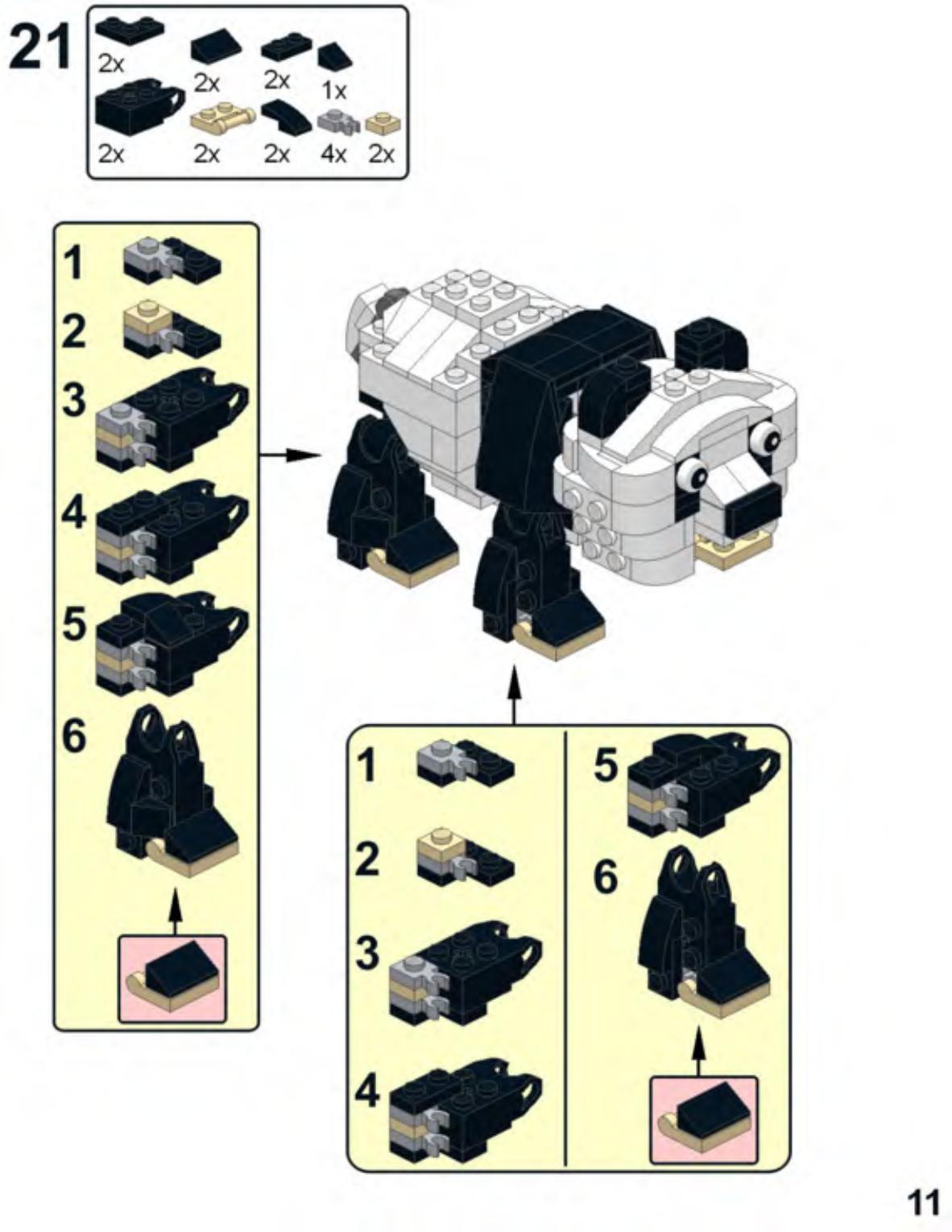 21

2x
2x
2x
1x
2x
2x
2x
4x
2x

1
2
3
4
5
6

1
2
3
4

5
6

11