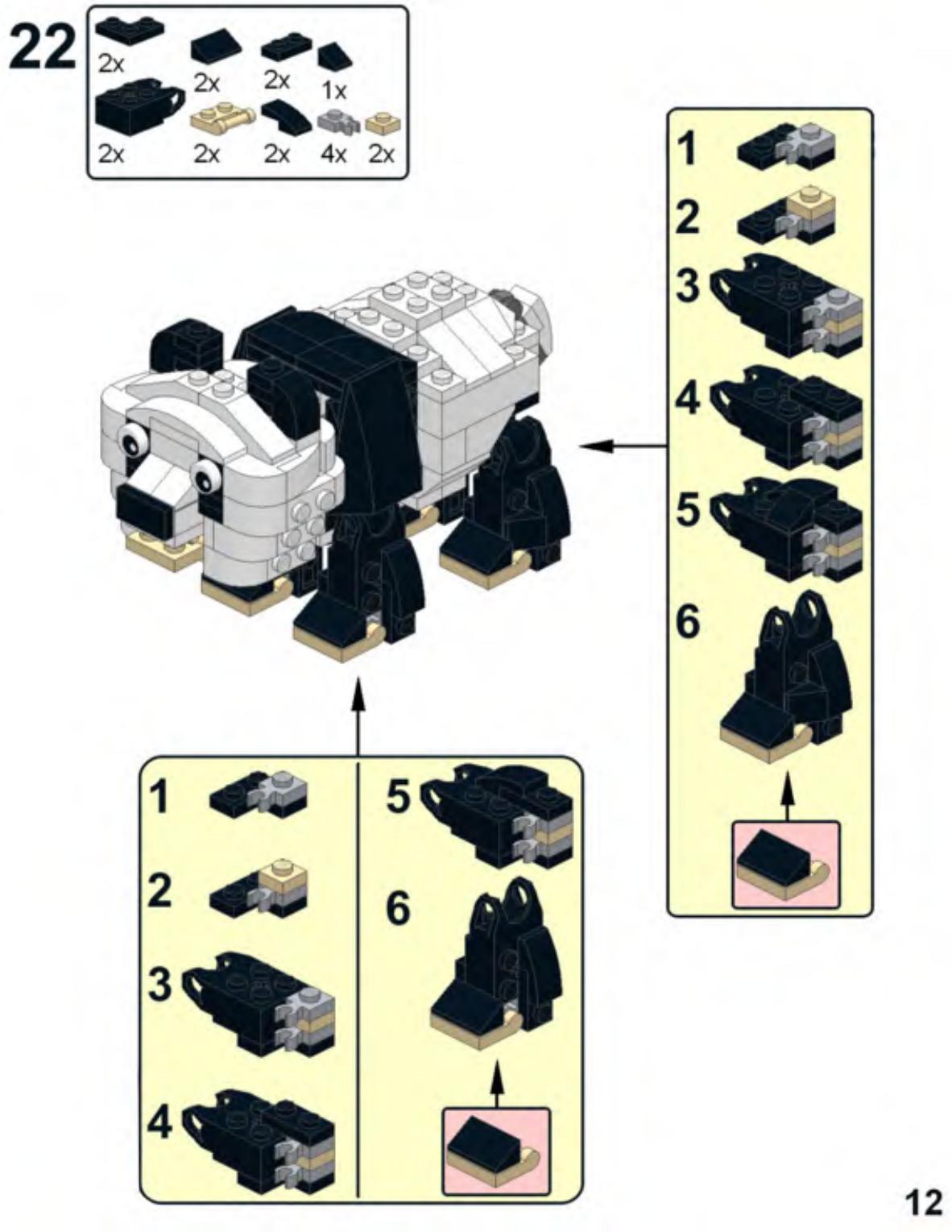 22
2x 2x 2x 1x
2x 2x 2x 4x 2x

1
2
3
4
5
6

1
2
3
4
5
6

12