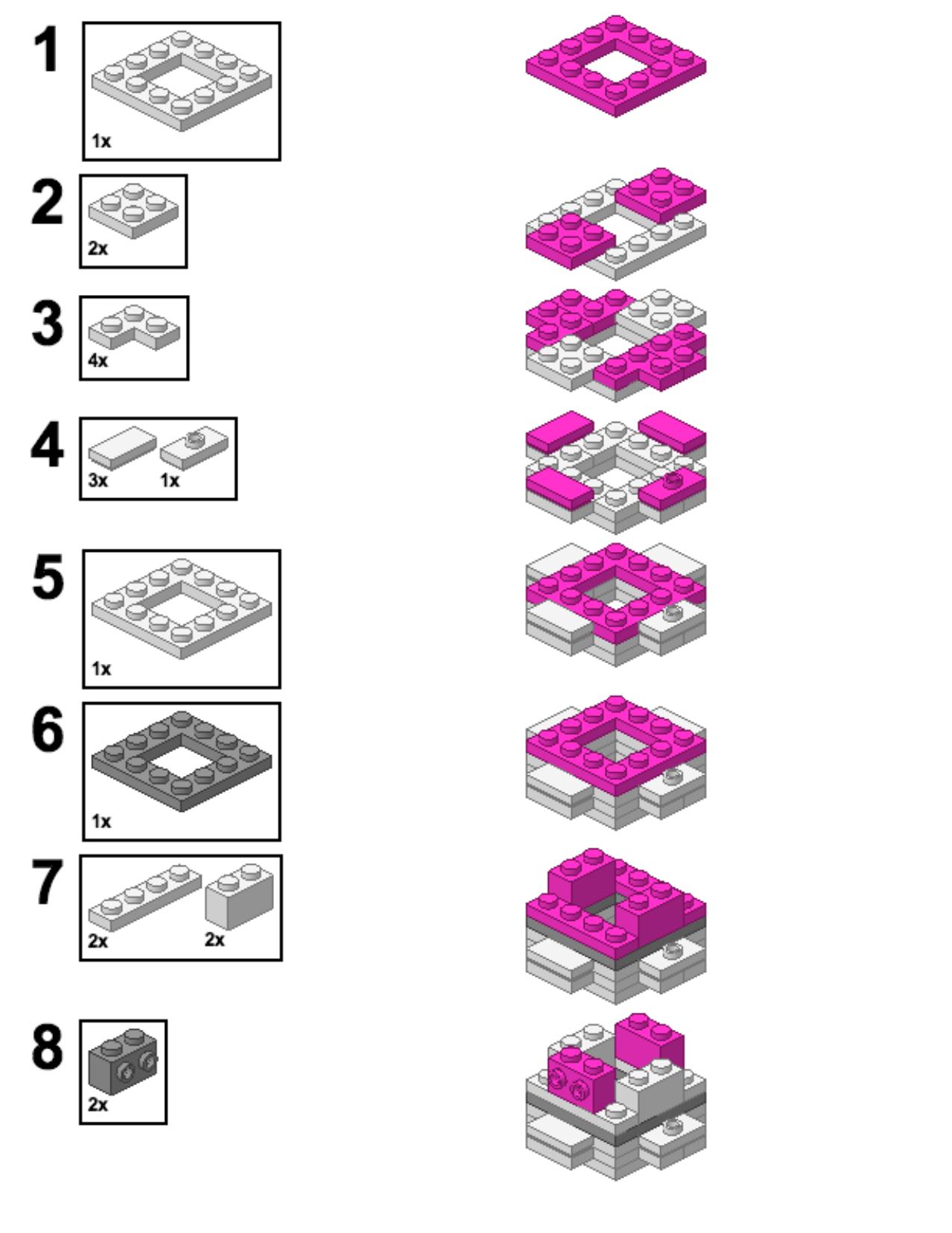 1
1x

2
2x

3
4x

4
3x 1x

5
1x

6
1x

7
2x 2x

8
2x