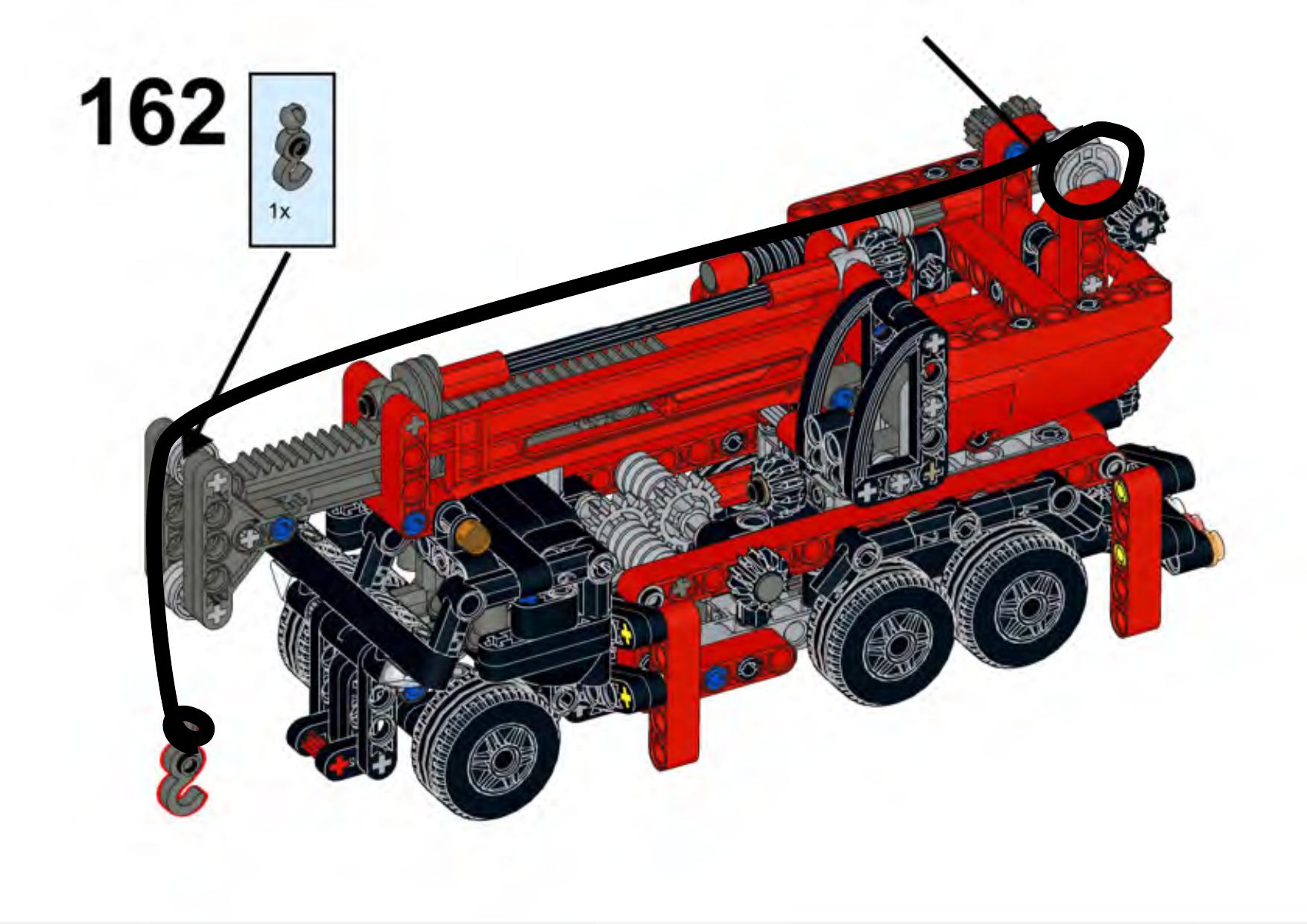 162

1x