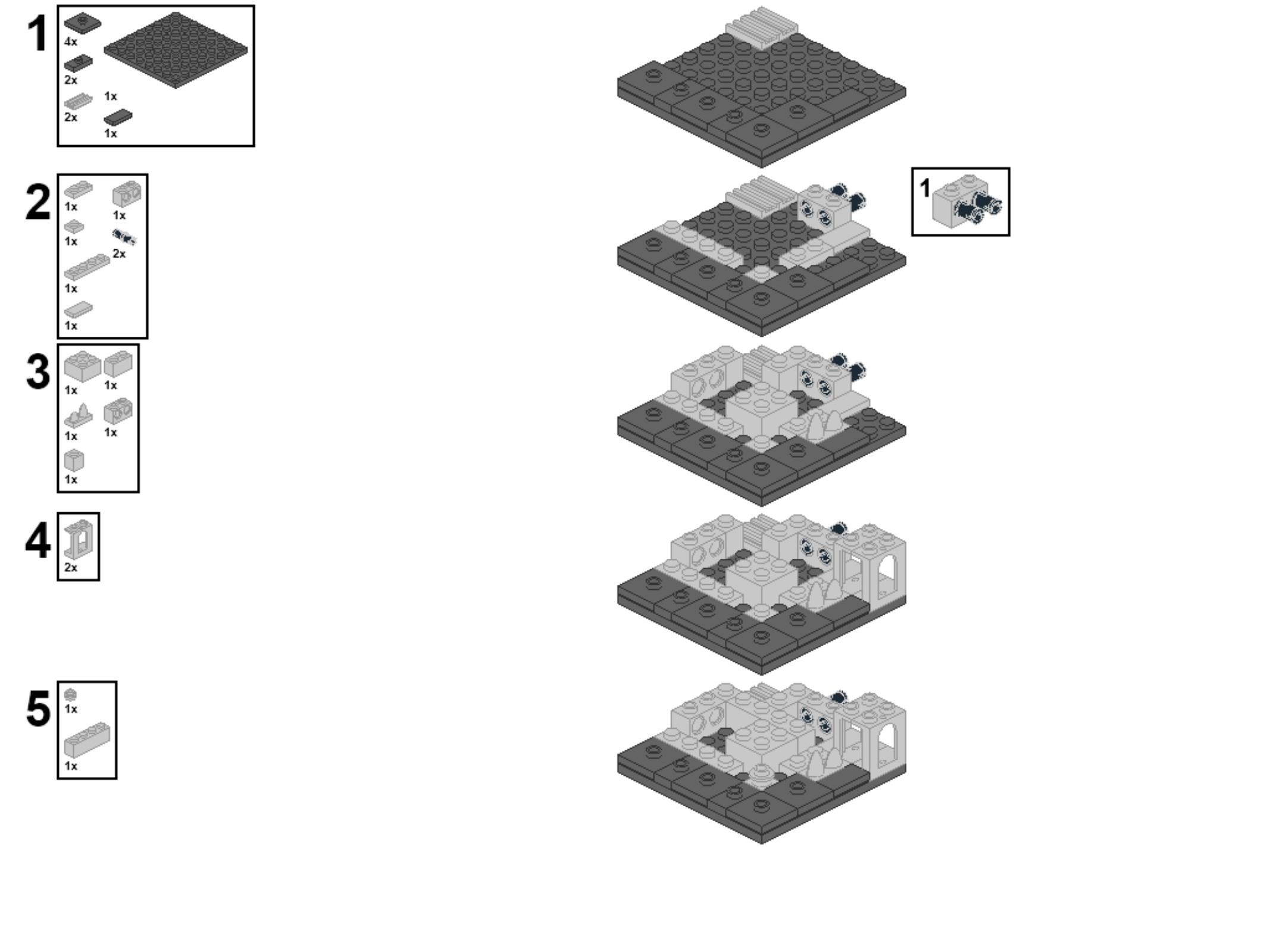 1
4x
2x
1x
2x
1x

2
1x
1x
1x
2x
1x
1x

1

3
1x
1x
1x
1x
1x

4
2x

5
1x
1x