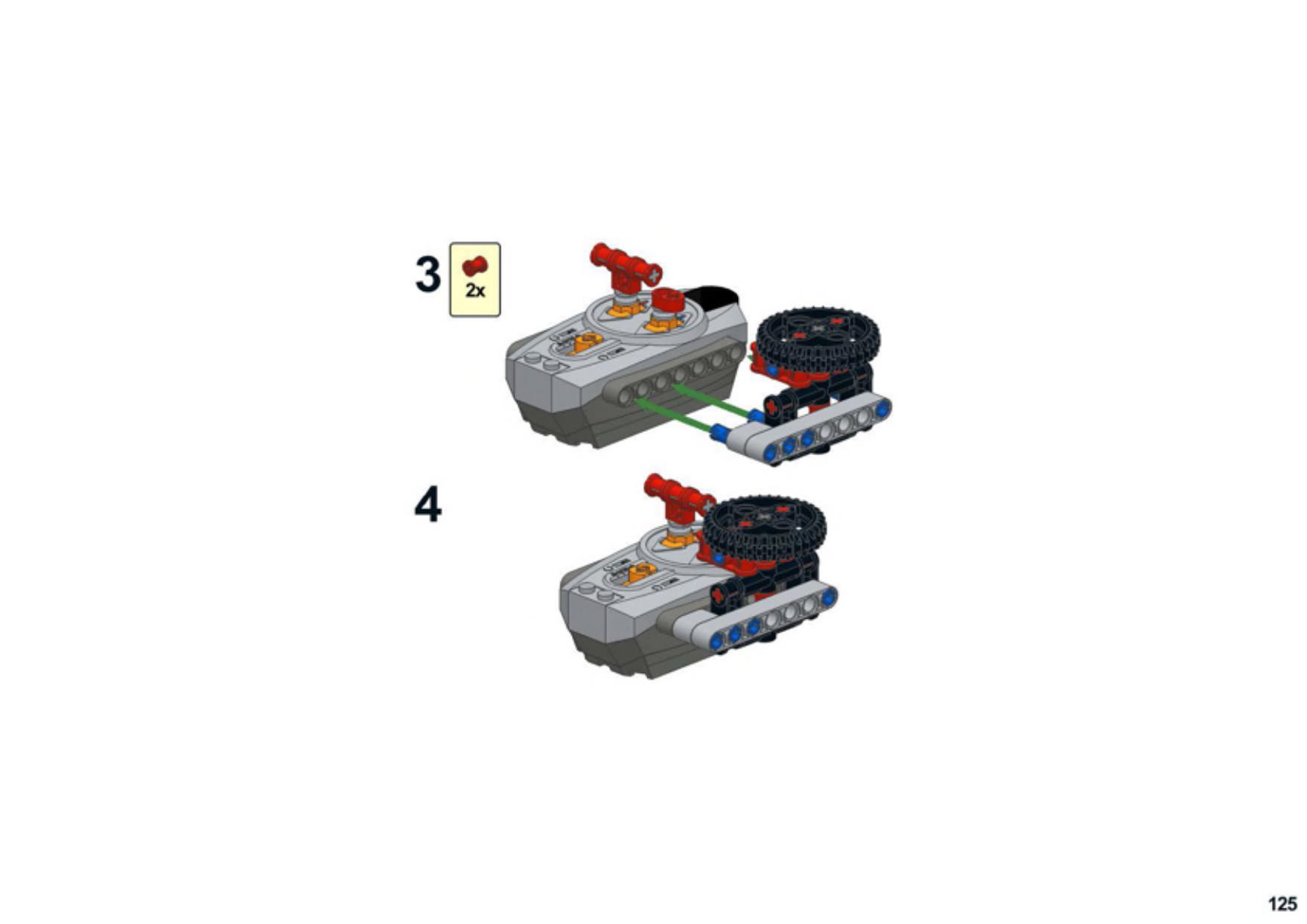 3
2x
4
125