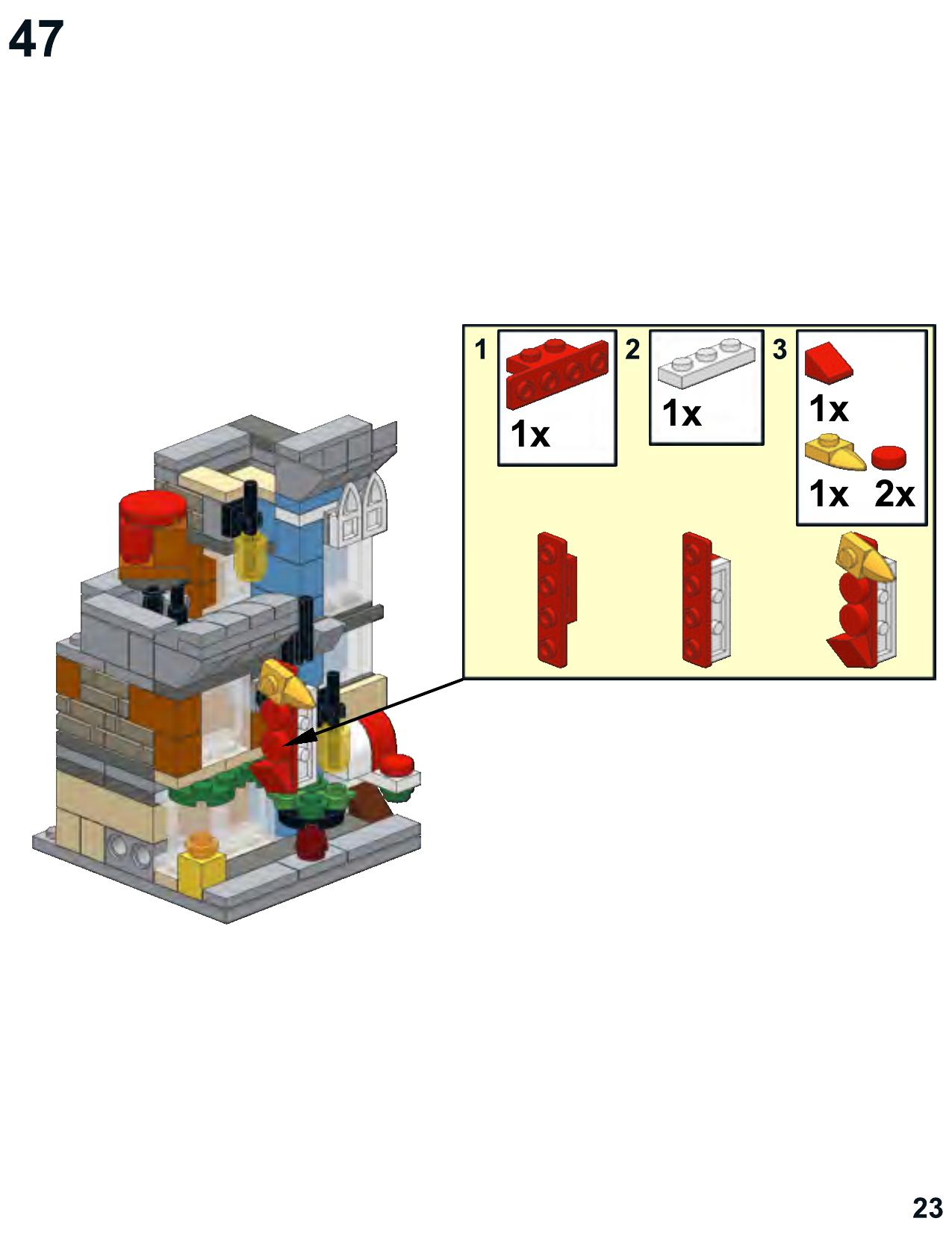 47

1
1x

2
1x

3
1x
1x 2x

23