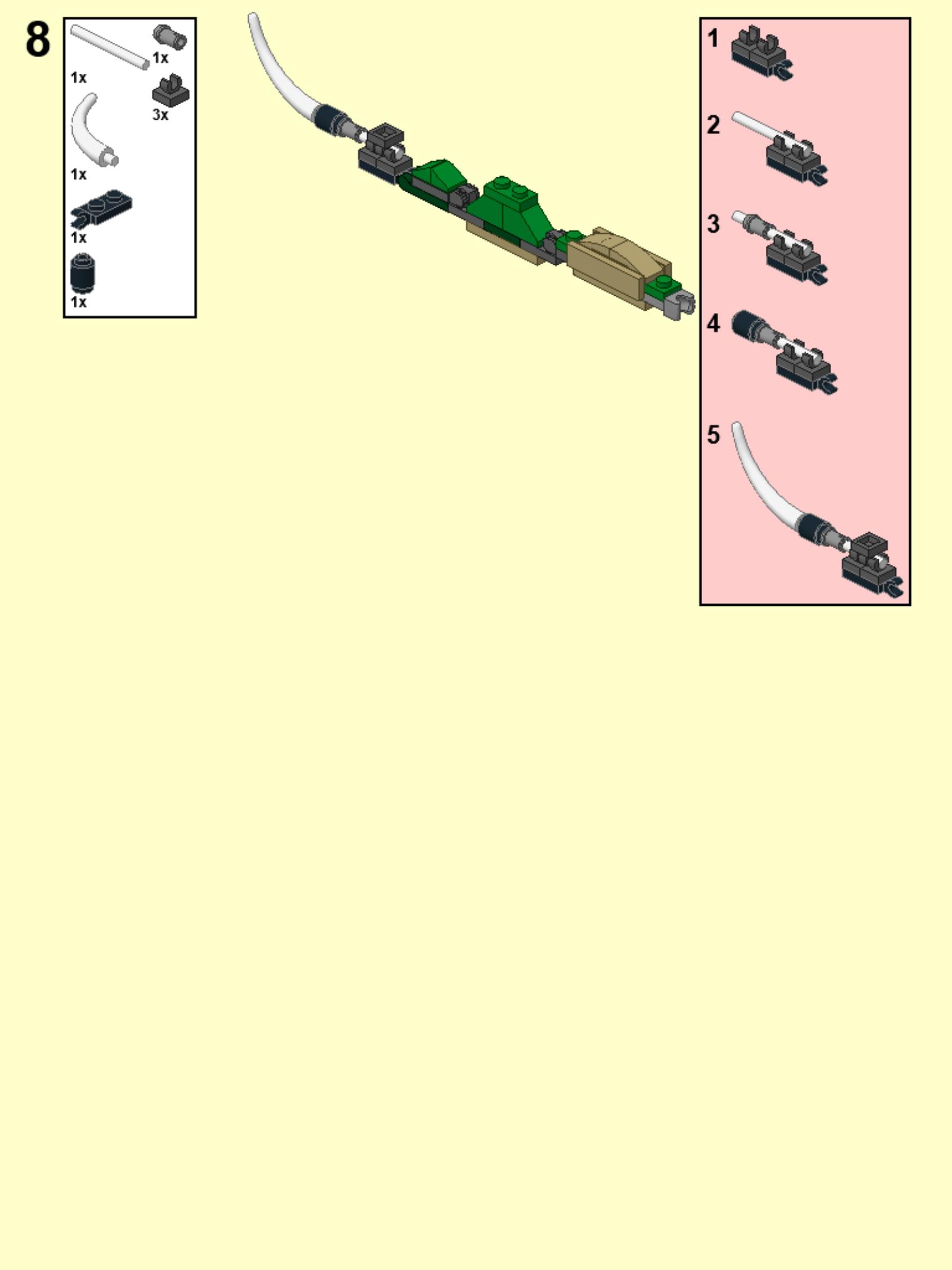 8

1x
1x
3x
1x
1x
1x

1
2
3
4
5